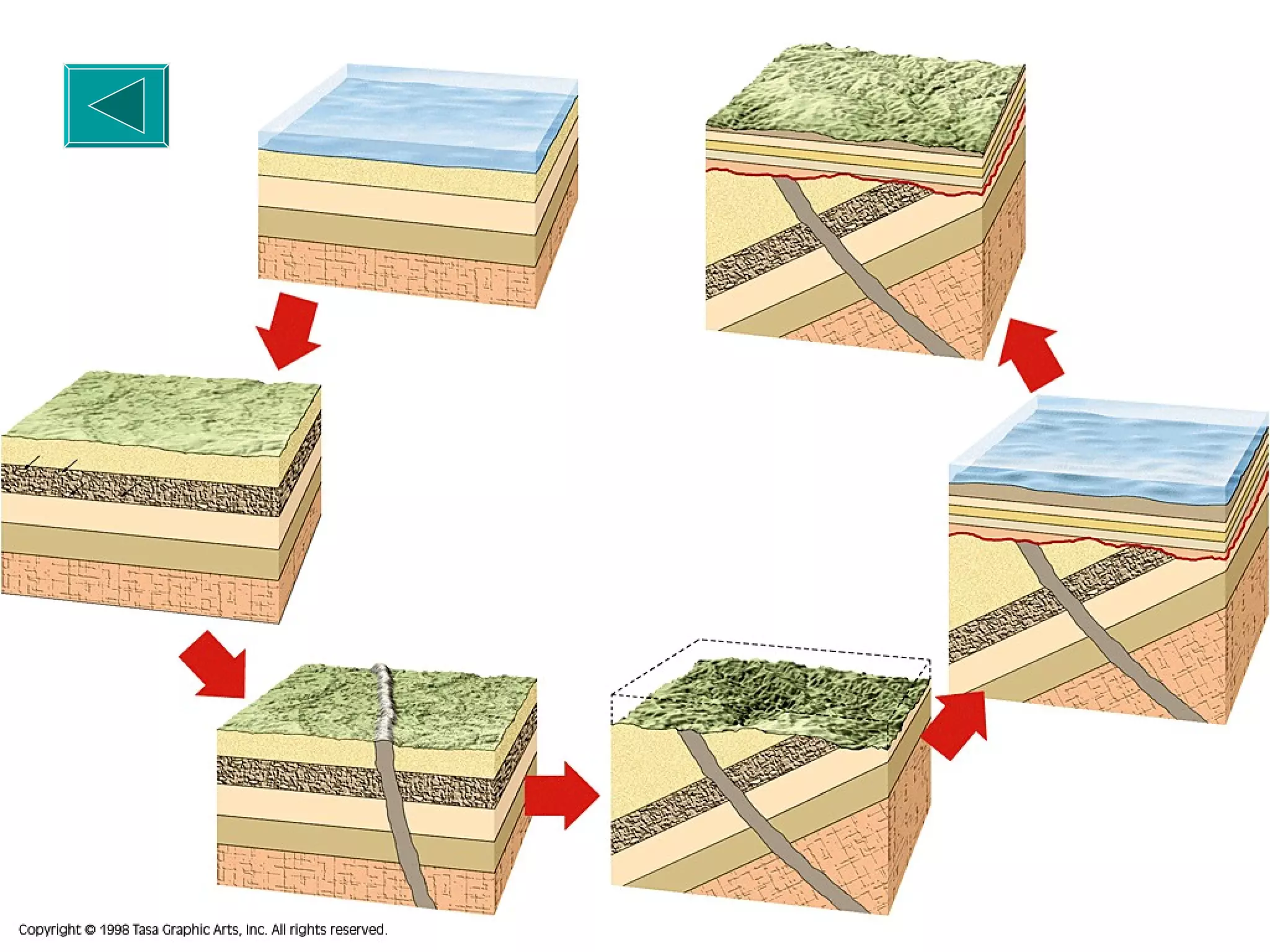 Copyright © 1998 Tasa Graphic Arts, Inc. All rights reserved.