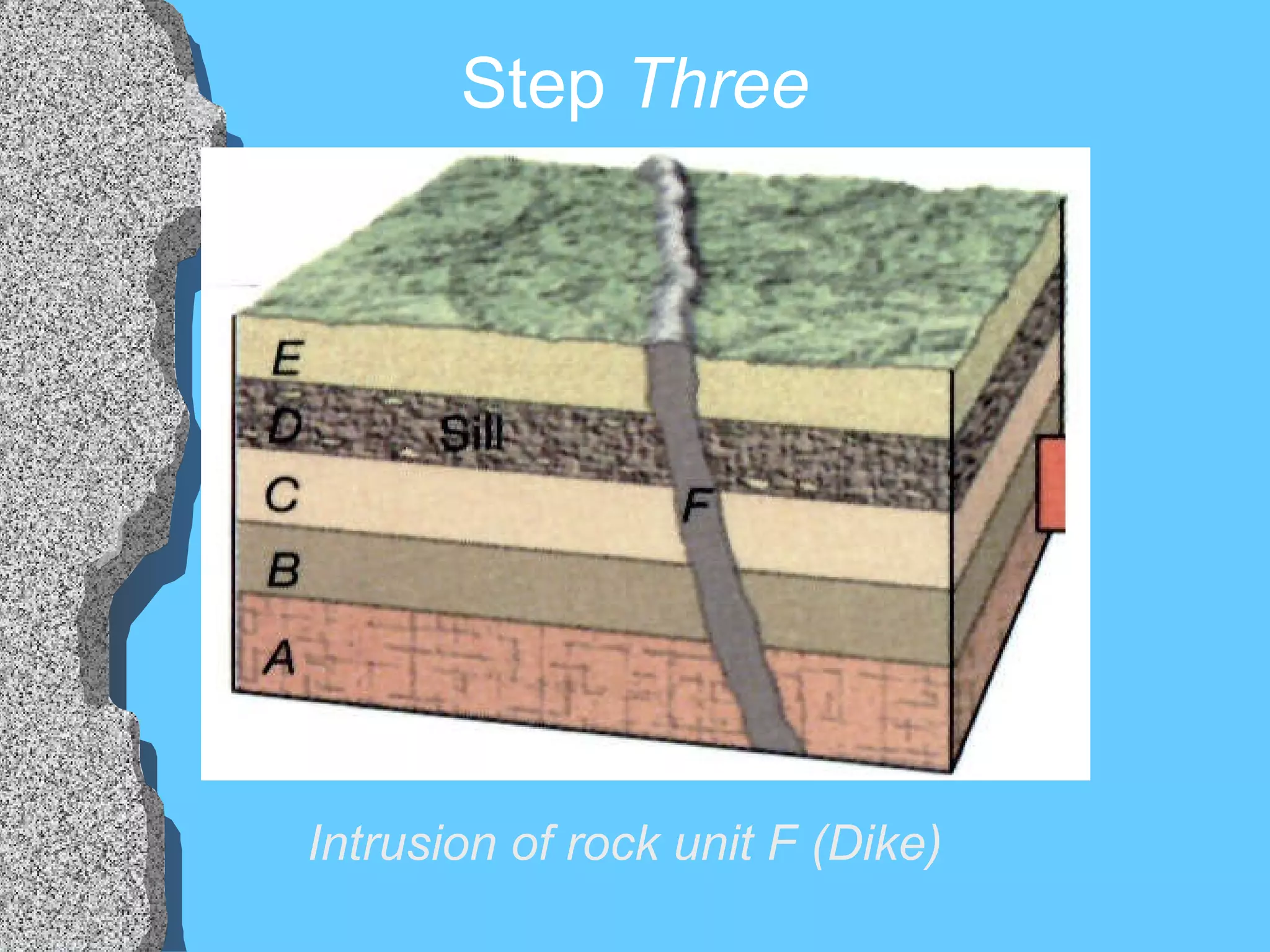 Step Three

E
D
Sill
C
F
B
A

Intrusion of rock unit F (Dike)