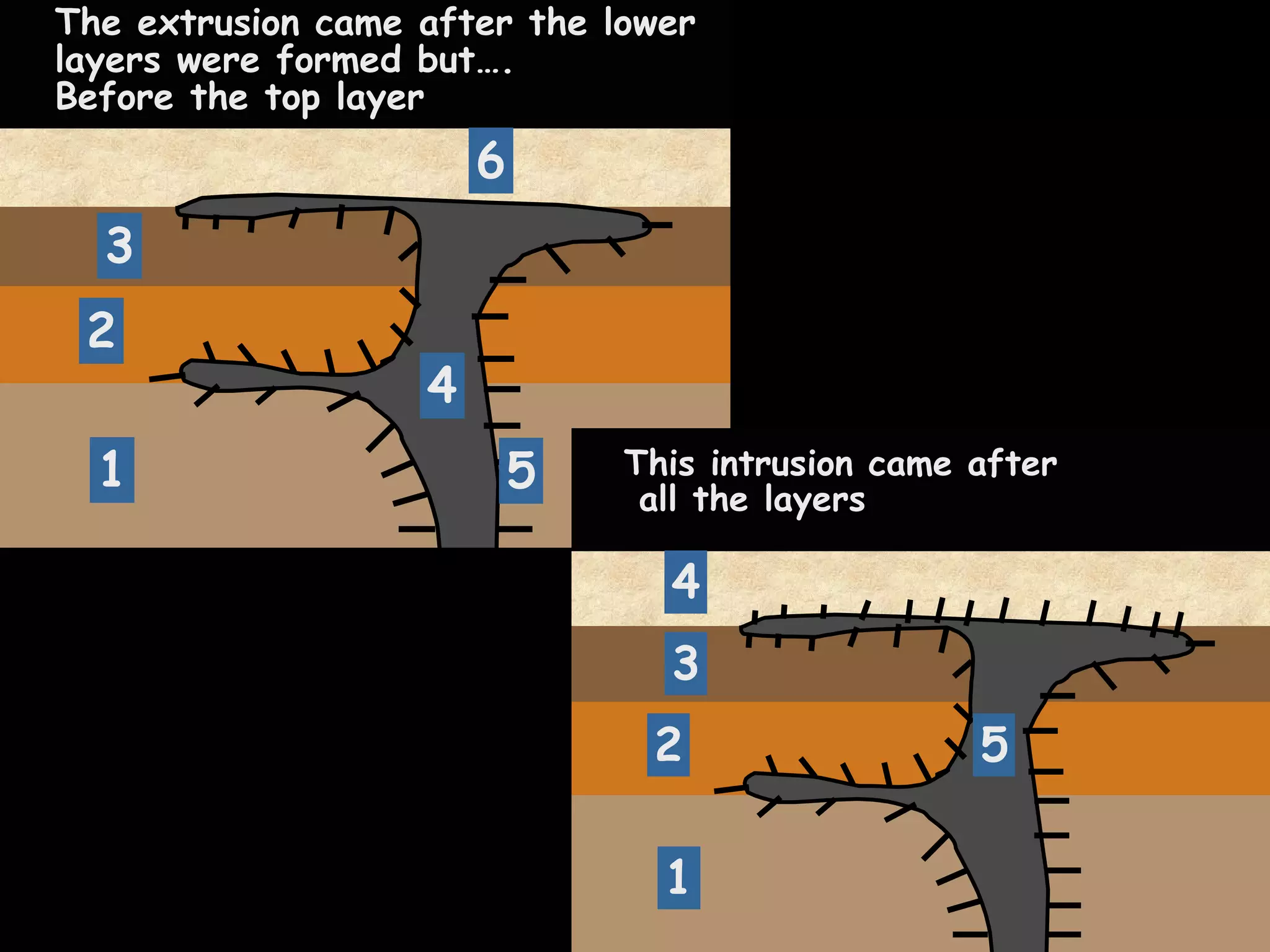 The extrusion came after the lower layers were formed but….
Before the top layer

6
3
2
4
1
5

This intrusion came after all the layers

4
3
2
5
1