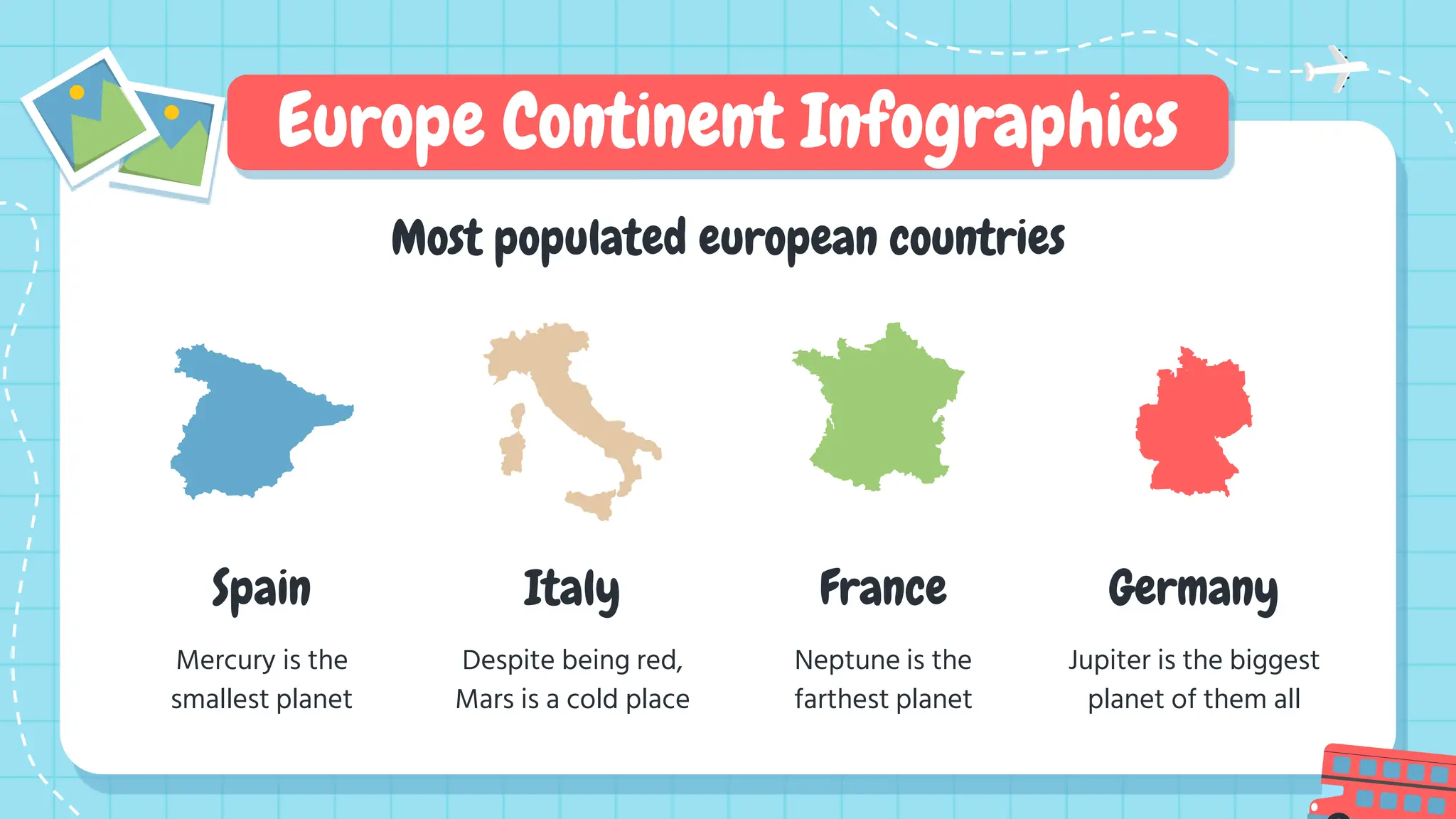 Europe Continent Infographics

Most populated european countries

Spain

Mercury is the smallest planet

Italy

Despite being red, Mars is a cold place

France

Neptune is the farthest planet

Germany

Jupiter is the biggest planet of them all