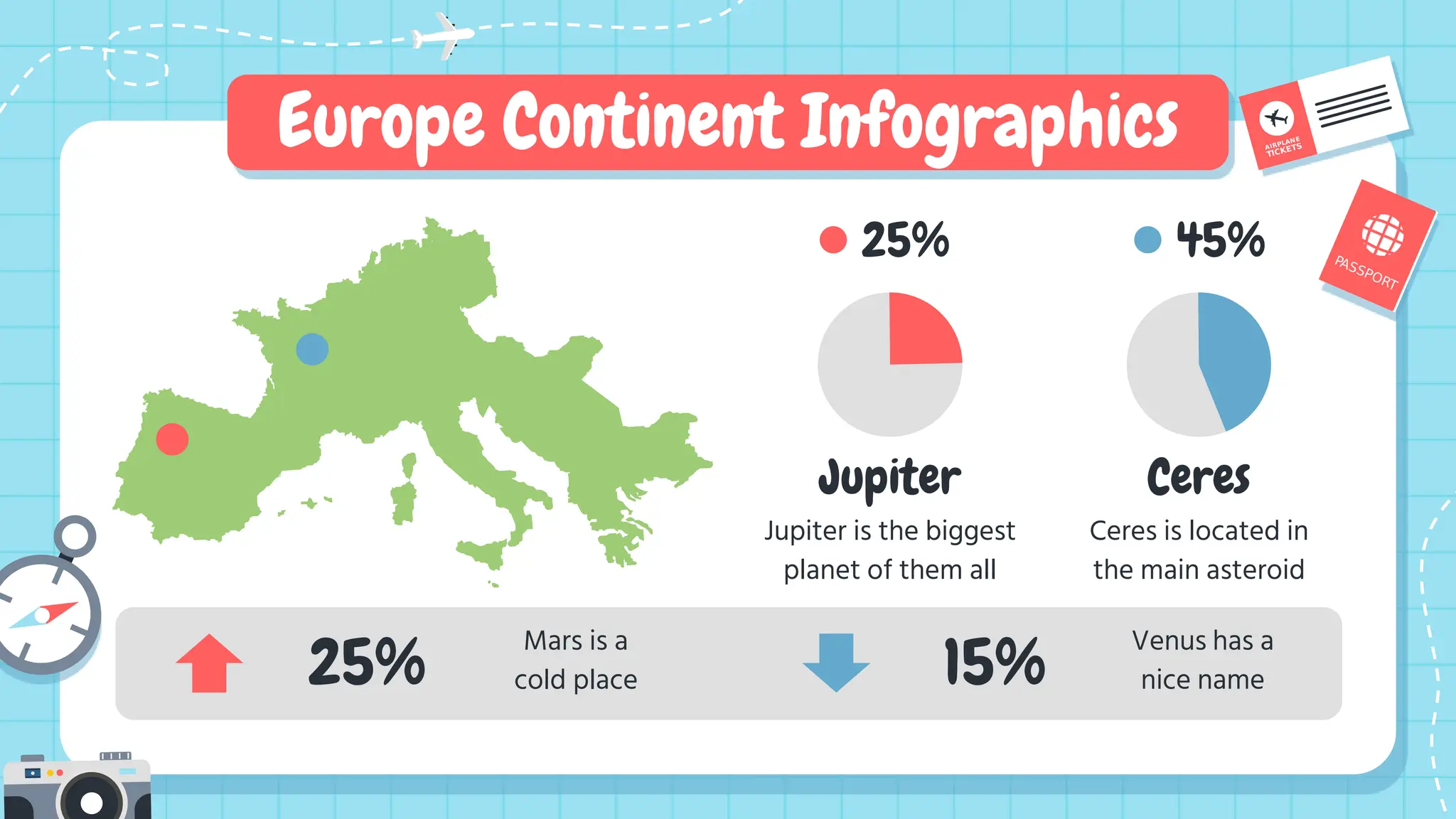 Europe Continent Infographics

AIRPLANE TICKETS

PASSPORT

25%

Jupiter

Jupiter is the biggest planet of them all

45%

Ceres

Ceres is located in the main asteroid

25%

Mars is a cold place

15%

Venus has a nice name