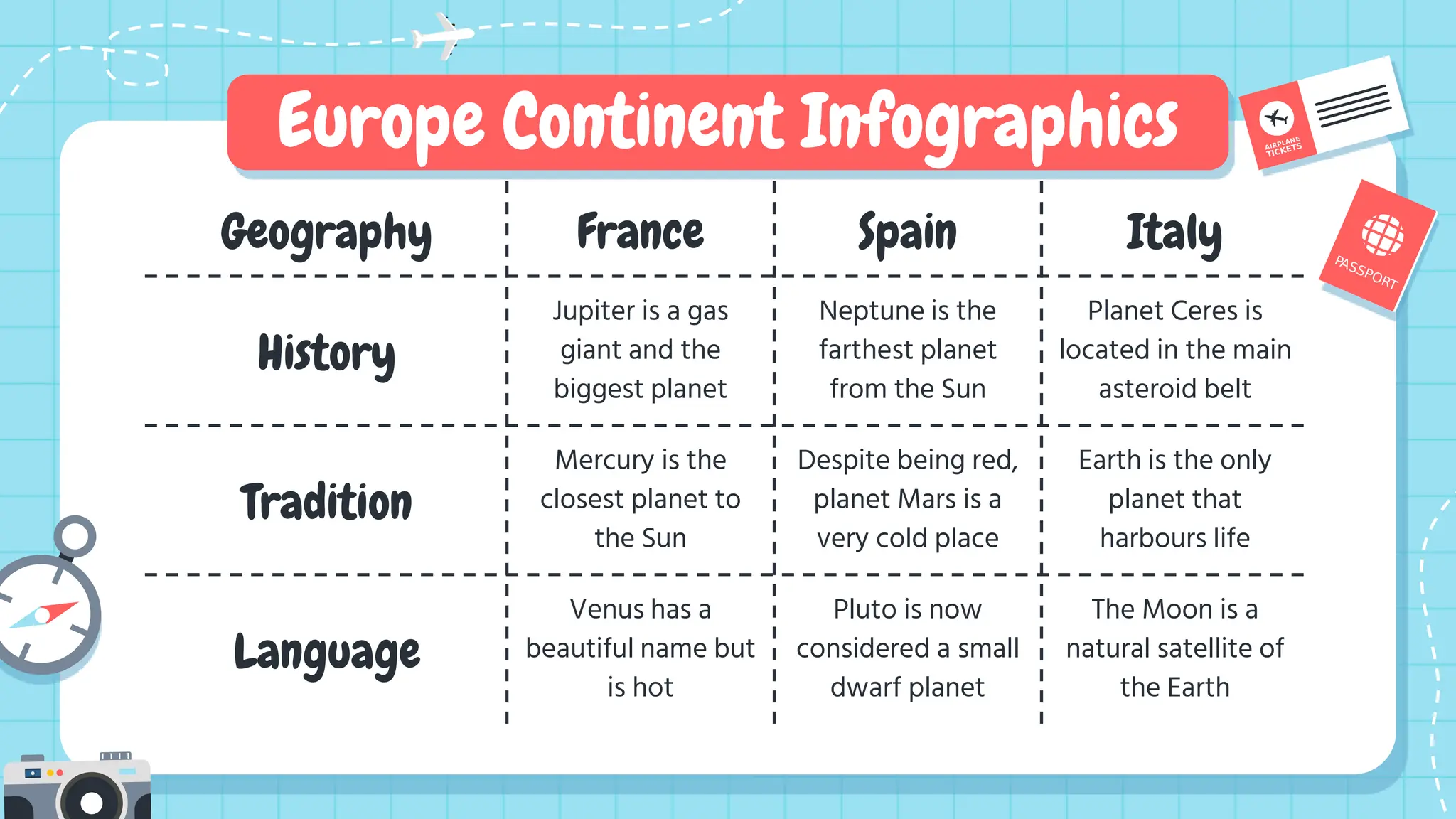 Europe Continent Infographics

AIRPLANE TICKETS

PASSPORT

| Geography | France | Spain | Italy |
|---|---|---|---|
| History | Jupiter is a gas giant and the biggest planet | Neptune is the farthest planet from the Sun | Planet Ceres is located in the main asteroid belt |
| Tradition | Mercury is the closest planet to the Sun | Despite being red, planet Mars is a very cold place | Earth is the only planet that harbours life |
| Language | Venus has a beautiful name but is hot | Pluto is now considered a small dwarf planet | The Moon is a natural satellite of the Earth |