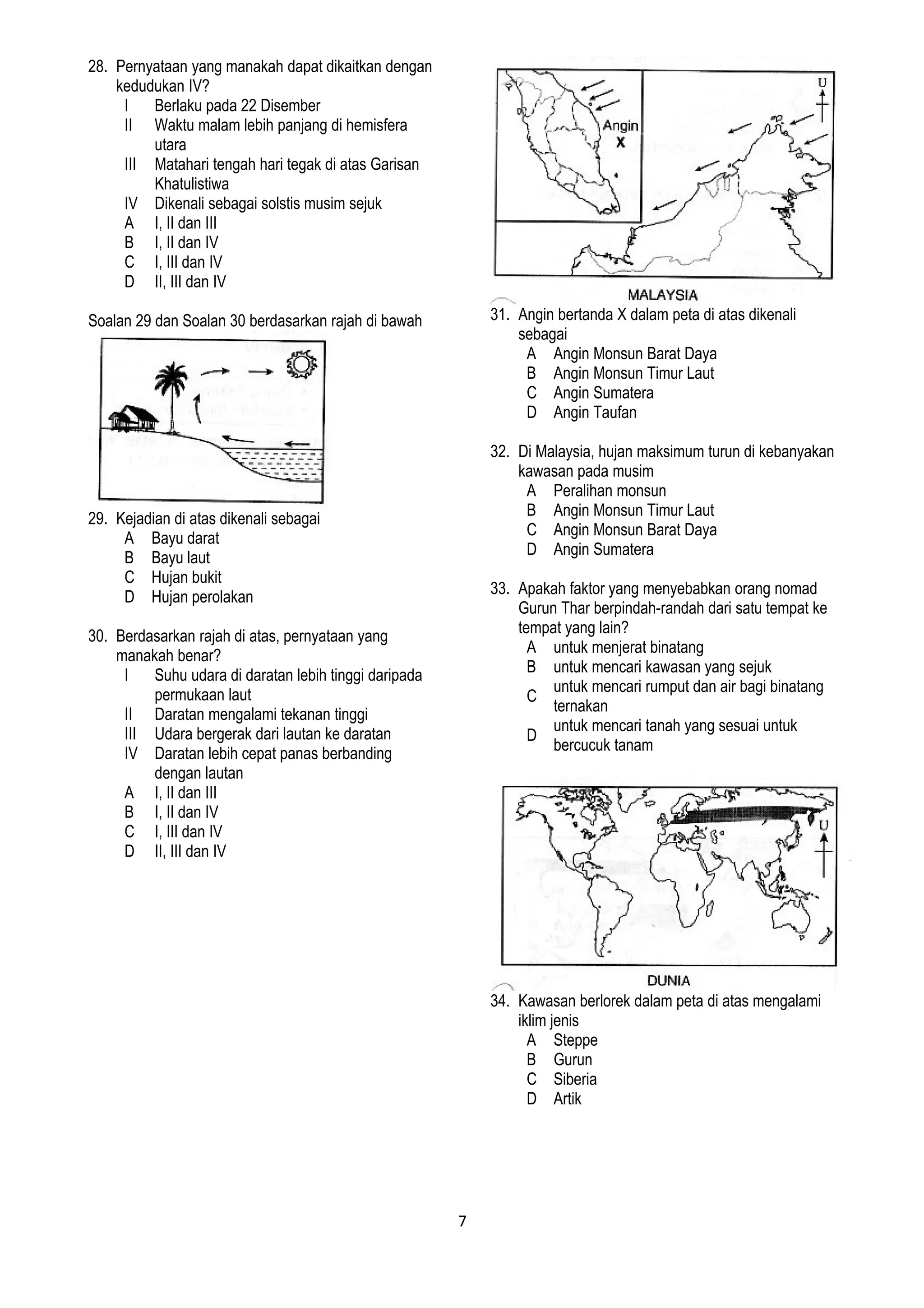 28. Pernyataan yang manakah dapat dikaitkan dengan kedudukan IV?
I Berlaku pada 22 Disember
II Waktu malam lebih panjang di hemisfera utara
III Matahari tengah hari tegak di atas Garisan Khatulistiwa
IV Dikenali sebagai solstis musim sejuk
A I, II dan III
B I, II dan IV
C I, III dan IV
D II, III dan IV

Soalan 29 dan Soalan 30 berdasarkan rajah di bawah

29. Kejadian di atas dikenali sebagai
A Bayu darat
B Bayu laut
C Hujan bukit
D Hujan perolakan

30. Berdasarkan rajah di atas, pernyataan yang manakah benar?
I Suhu udara di daratan lebih tinggi daripada permukaan laut
II Daratan mengalami tekanan tinggi
III Udara bergerak dari lautan ke daratan
IV Daratan lebih cepat panas berbanding dengan lautan
A I, II dan III
B I, II dan IV
C I, III dan IV
D II, III dan IV

Angin X
U
MALAYSIA

31. Angin bertanda X dalam peta di atas dikenali sebagai
A Angin Monsun Barat Daya
B Angin Monsun Timur Laut
C Angin Sumatera
D Angin Taufan

32. Di Malaysia, hujan maksimum turun di kebanyakan kawasan pada musim
A Peralihan monsun
B Angin Monsun Timur Laut
C Angin Monsun Barat Daya
D Angin Sumatera

33. Apakah faktor yang menyebabkan orang nomad Gurun Thar berpindah-randah dari satu tempat ke tempat yang lain?
A untuk menjerat binatang
B untuk mencari kawasan yang sejuk
C untuk mencari rumput dan air bagi binatang ternakan
D untuk mencari tanah yang sesuai untuk bercucuk tanam

U
DUNIA

34. Kawasan berlorek dalam peta di atas mengalami iklim jenis
A Steppe
B Gurun
C Siberia
D Artik

7