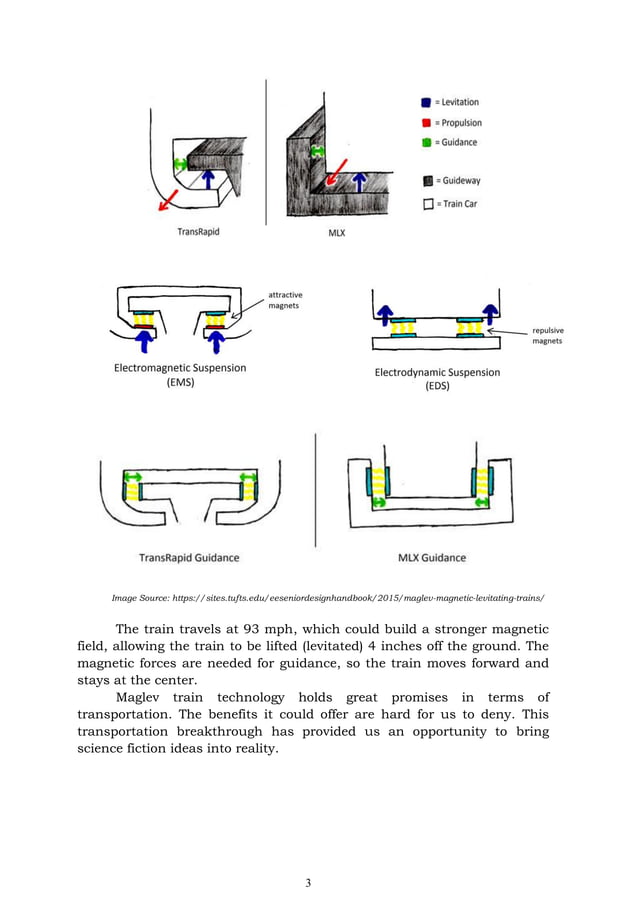 = Levitation
= Propulsion
= Guidance
= Guideway
= Train Car

TransRapid

MLX

attractive magnets

Electromagnetic Suspension (EMS)

repulsive magnets

Electrodynamic Suspension (EDS)

TransRapid Guidance

MLX Guidance

Image Source: https://sites.tufts.edu/eeseniordesignhandbook/2015/maglev-magnetic-levitating-trains/

The train travels at 93 mph, which could build a stronger magnetic field, allowing the train to be lifted (levitated) 4 inches off the ground. The magnetic forces are needed for guidance, so the train moves forward and stays at the center.

Maglev train technology holds great promises in terms of transportation. The benefits it could offer are hard for us to deny. This transportation breakthrough has provided us an opportunity to bring science fiction ideas into reality.

3