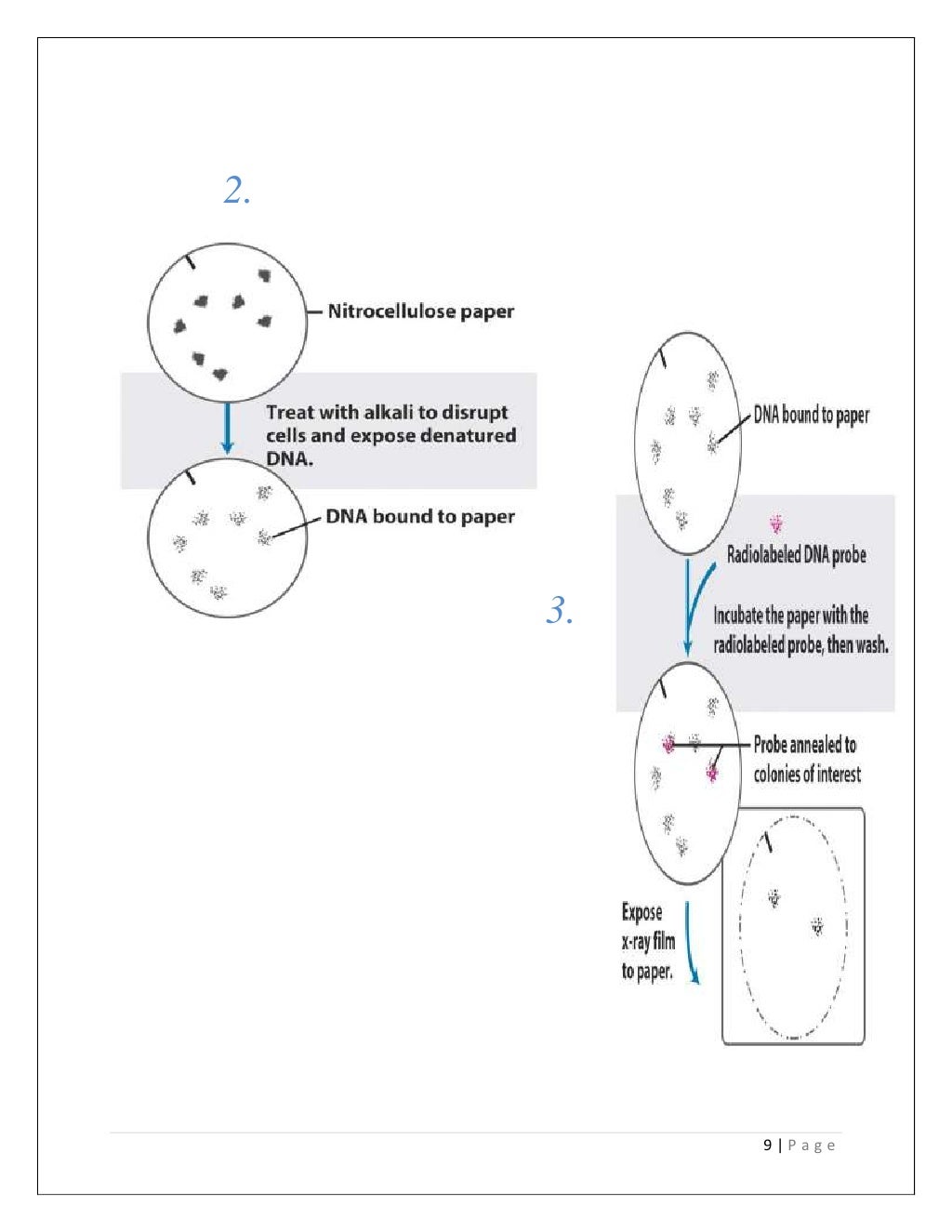 2.

Nitrocellulose paper

Treat with alkali to disrupt cells and expose denatured DNA.

DNA bound to paper

3.

DNA bound to paper

Radiolabeled DNA probe

Incubate the paper with the radiolabeled probe, then wash.

Probe annealed to colonies of interest

Expose x-ray film to paper.

9 | P a g e