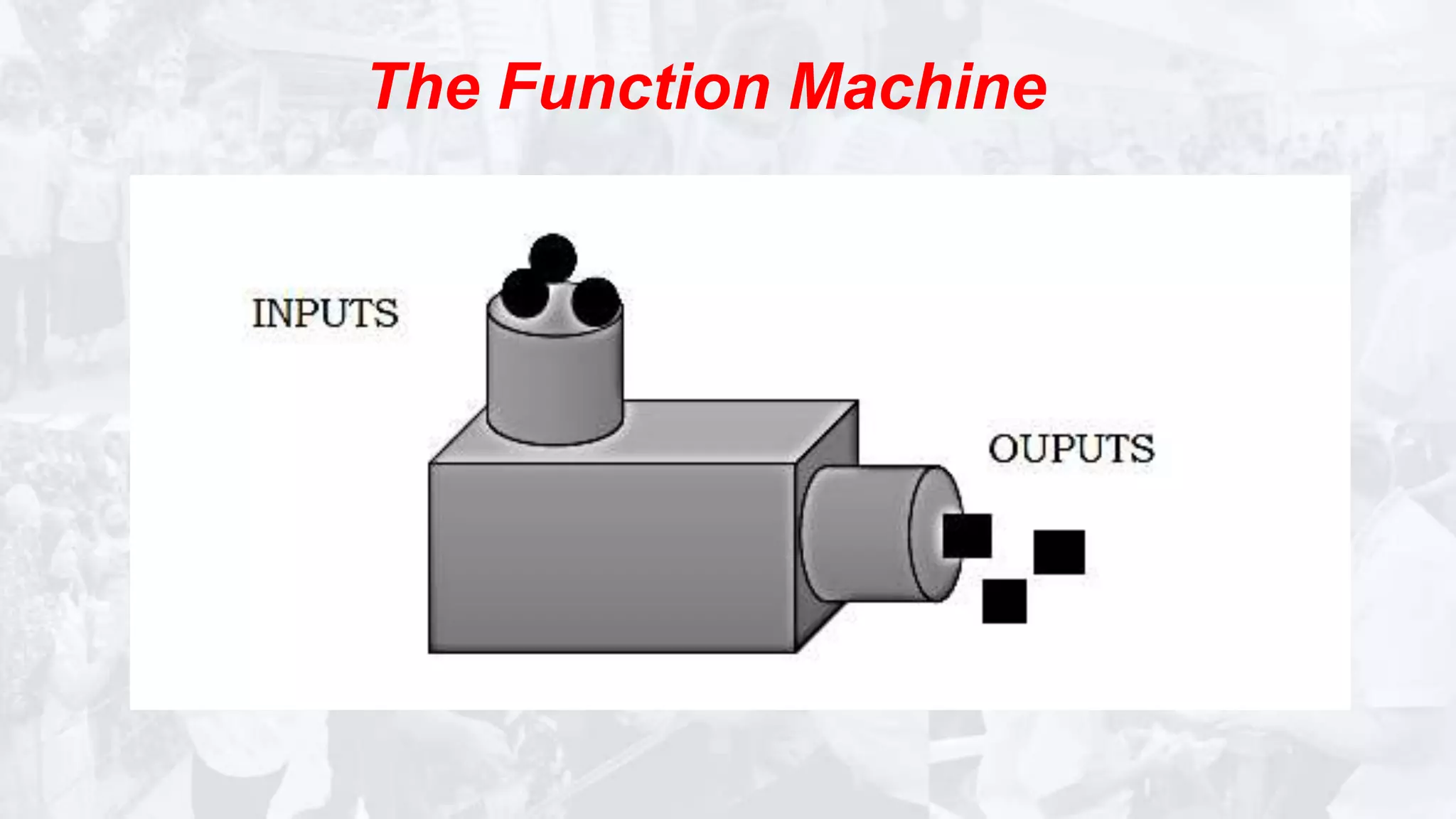 The Function Machine

INPUTS

OUPUTS