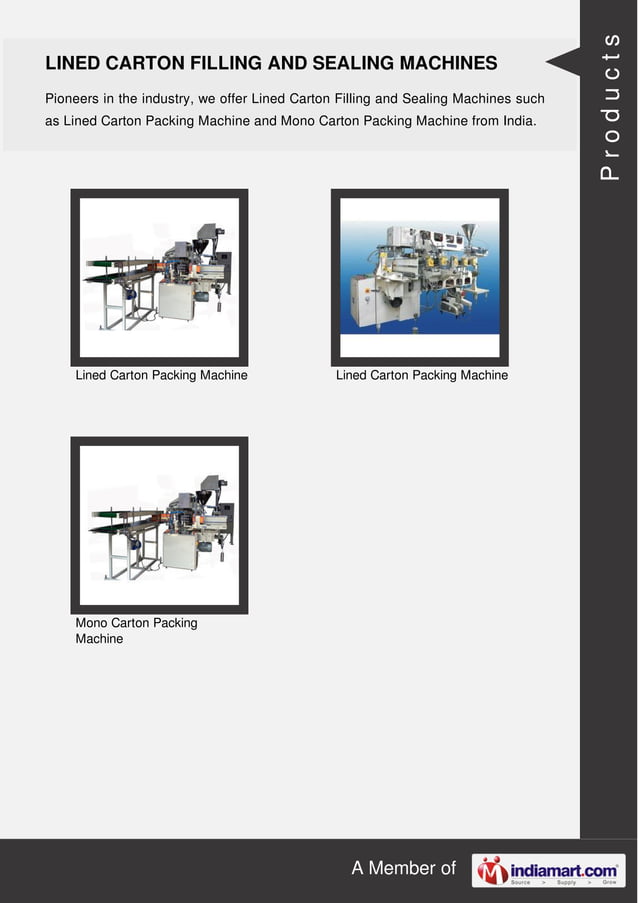 LINED CARTON FILLING AND SEALING MACHINES

Pioneers in the industry, we offer Lined Carton Filling and Sealing Machines such as Lined Carton Packing Machine and Mono Carton Packing Machine from India.

Products

Lined Carton Packing Machine

Lined Carton Packing Machine

Mono Carton Packing Machine

A Member of indiamart.com Source > Supply > Grow