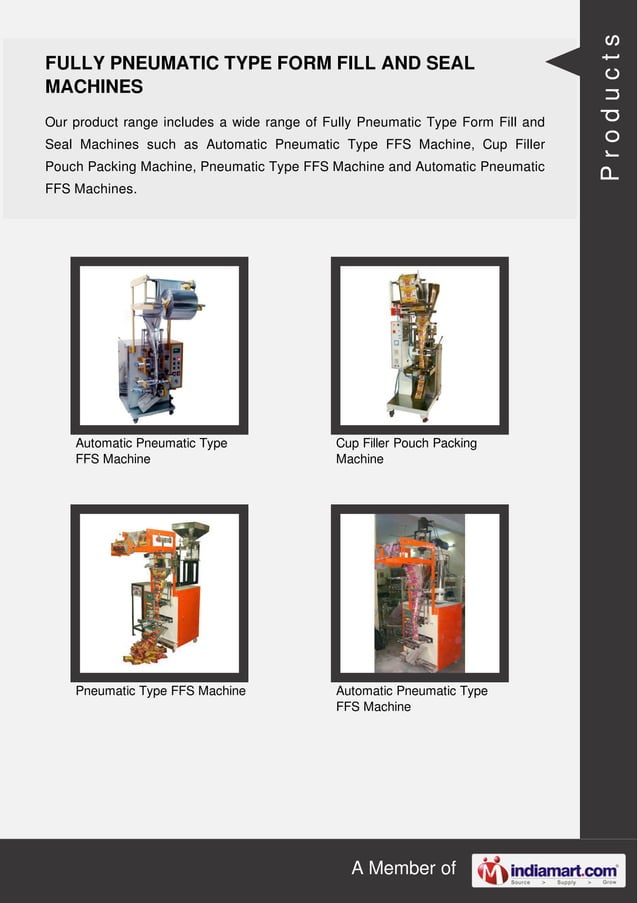 Products

FULLY PNEUMATIC TYPE FORM FILL AND SEAL MACHINES

Our product range includes a wide range of Fully Pneumatic Type Form Fill and Seal Machines such as Automatic Pneumatic Type FFS Machine, Cup Filler Pouch Packing Machine, Pneumatic Type FFS Machine and Automatic Pneumatic FFS Machines.

Automatic Pneumatic Type FFS Machine

Cup Filler Pouch Packing Machine

Pneumatic Type FFS Machine

Automatic Pneumatic Type FFS Machine

A Member of indiamart.com Source > Supply > Grow