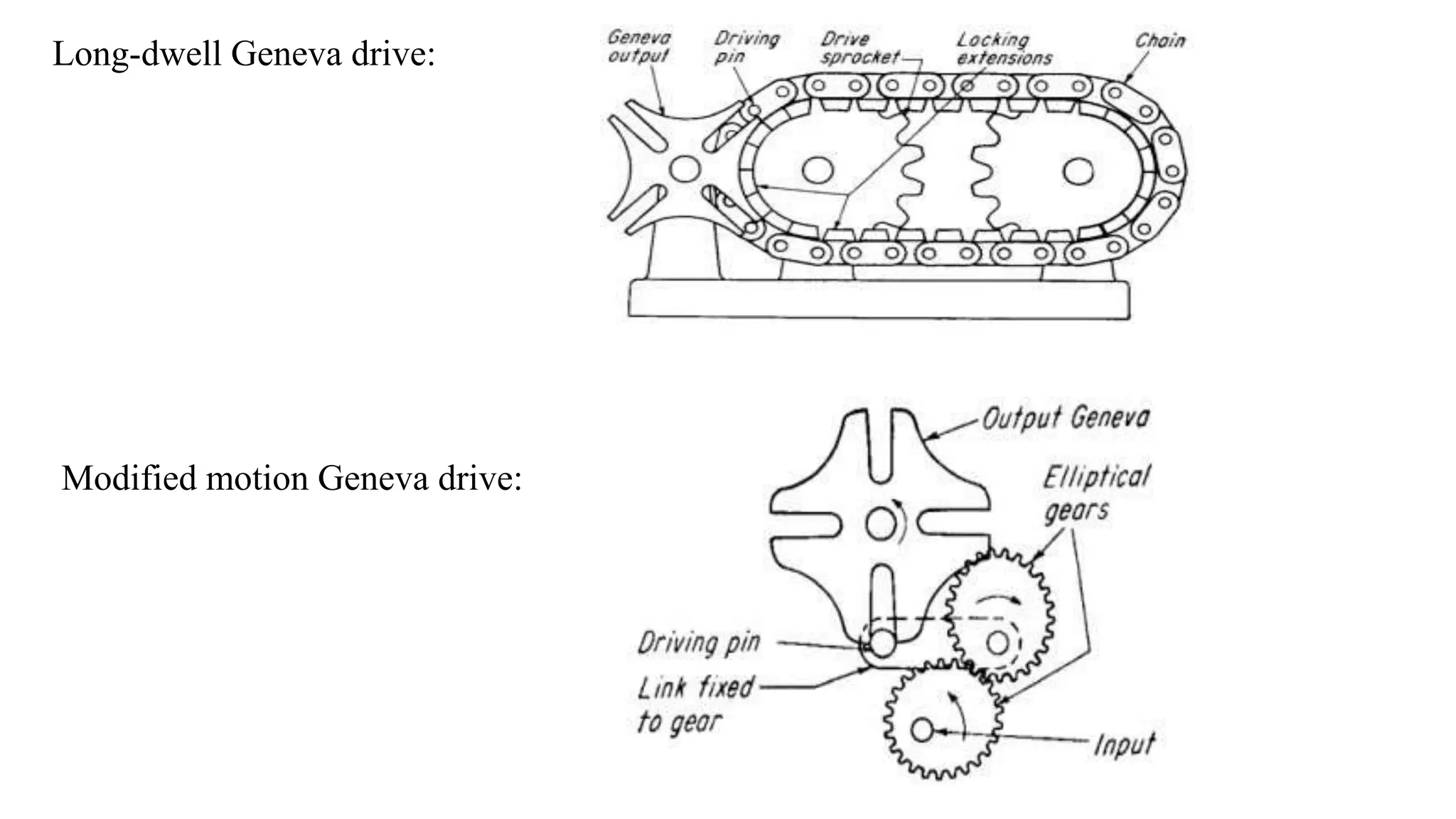 Long-dwell Geneva drive:

Geneva output

Driving pin

Drive sprocket

Locking extensions

Chain

Modified motion Geneva drive:

Output Geneva

Elliptical gears

Driving pin

Link fixed to gear

Input