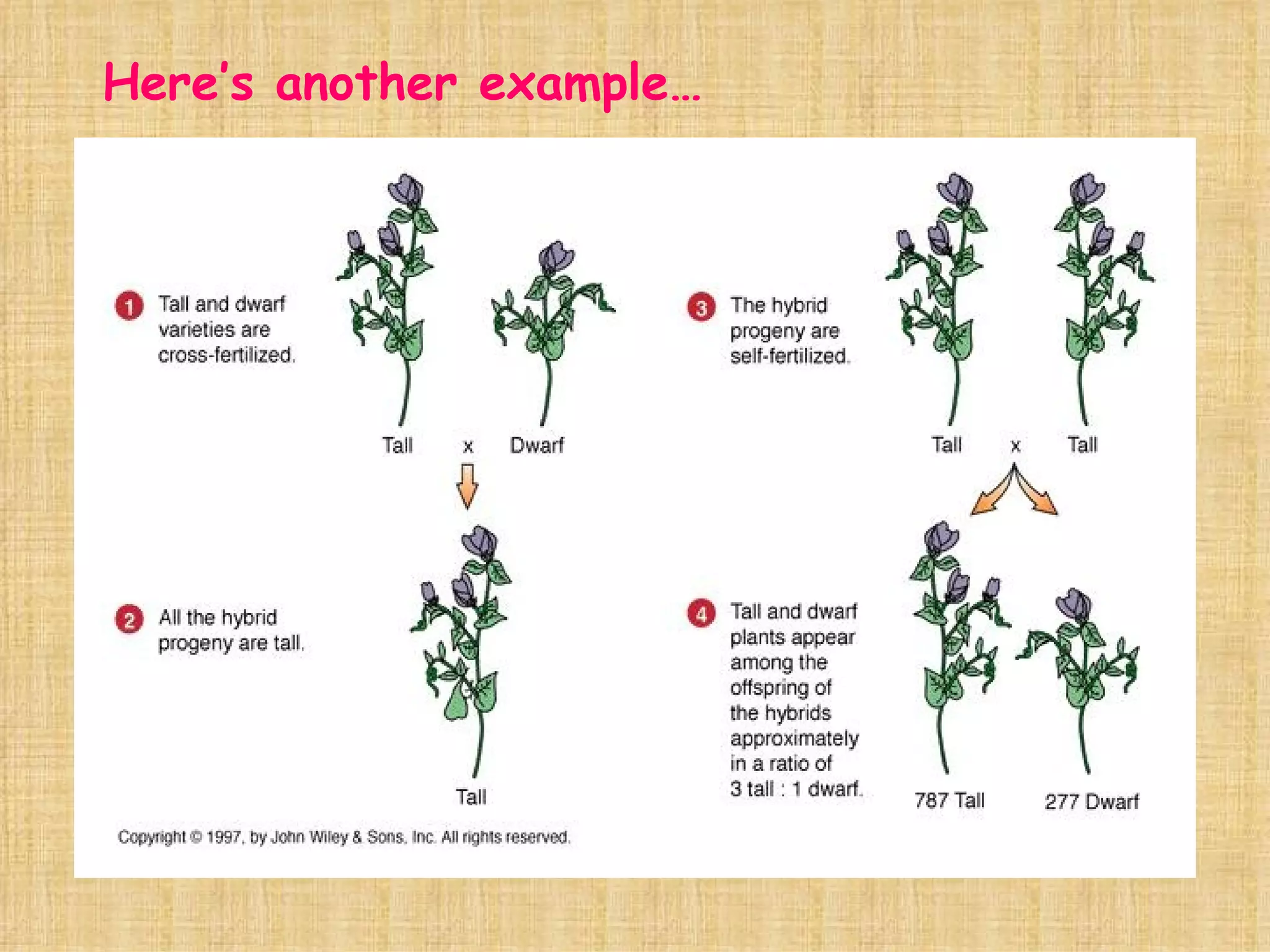 Here's another example…

1 Tall and dwarf varieties are cross-fertilized.

Tall x Dwarf

2 All the hybrid progeny are tall.

Tall

3 The hybrid progeny are self-fertilized.

Tall x Tall

4 Tall and dwarf plants appear among the offspring of the hybrids approximately in a ratio of 3 tall : 1 dwarf.

787 Tall 277 Dwarf

Copyright © 1997, by John Wiley & Sons, Inc. All rights reserved.