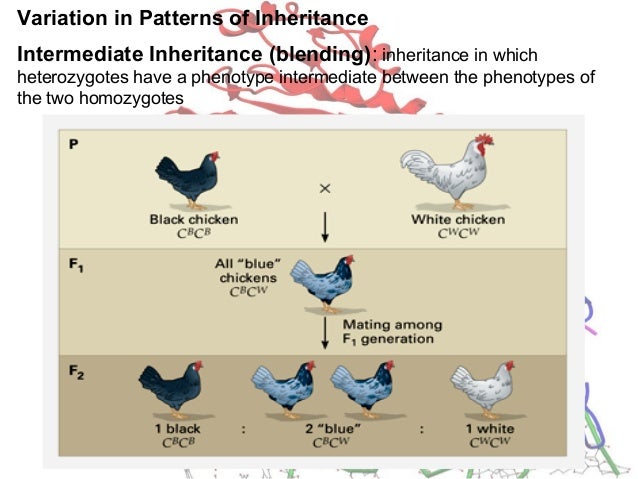 Variation in Patterns of Inheritance

Intermediate Inheritance (blending): inheritance in which heterozygotes have a phenotype intermediate between the phenotypes of the two homozygotes

P

Black chicken
$C^BC^B$

×

White chicken
$C^WC^W$

$F_1$

All "blue" chickens
$C^BC^W$

Mating among $F_1$ generation

$F_2$

1 black
$C^BC^B$

:

2 "blue"
$C^BC^W$

:

1 white
$C^WC^W$