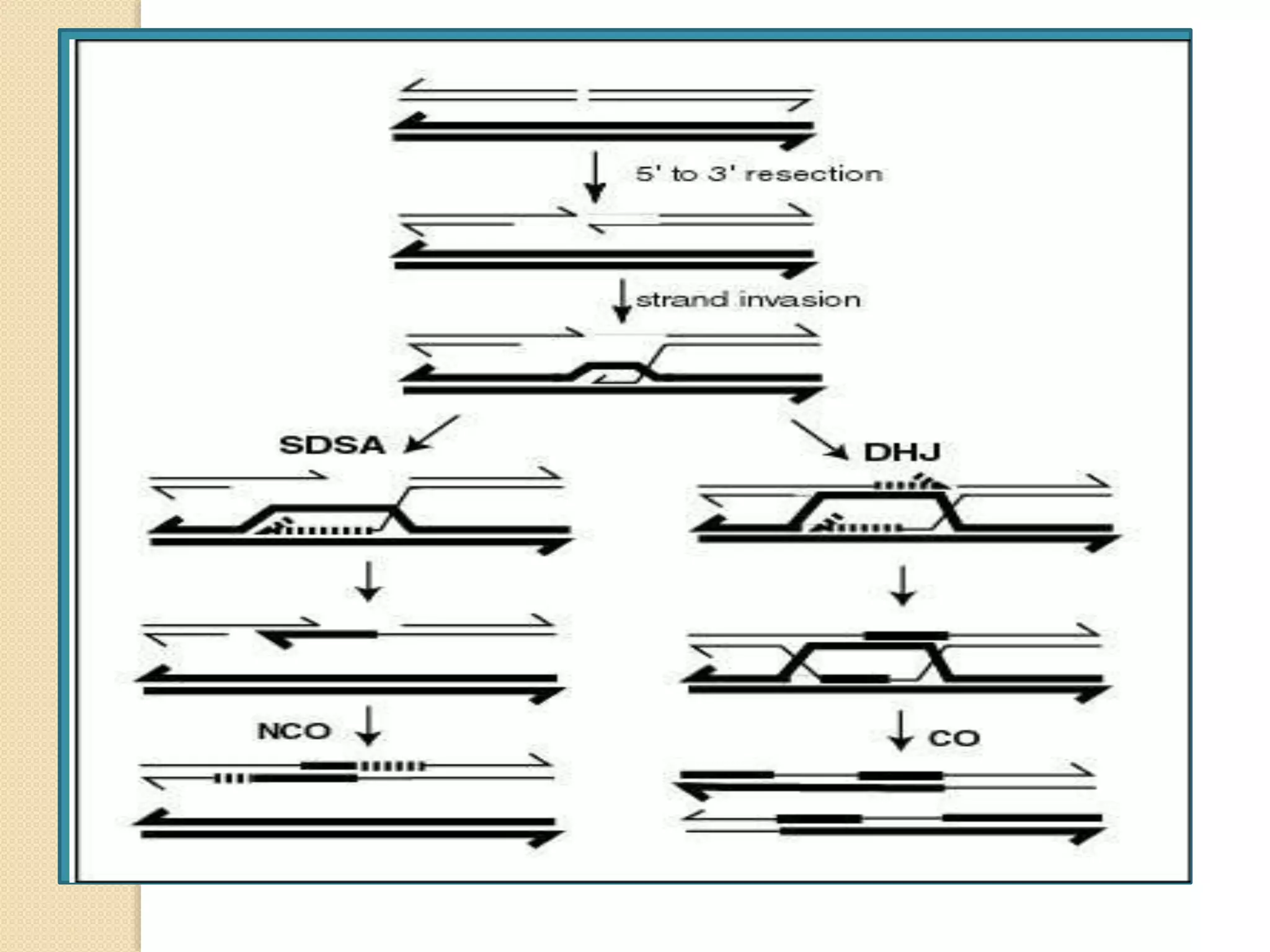 5' to 3' resection

strand invasion

SDSA

DHJ

NCO

CO