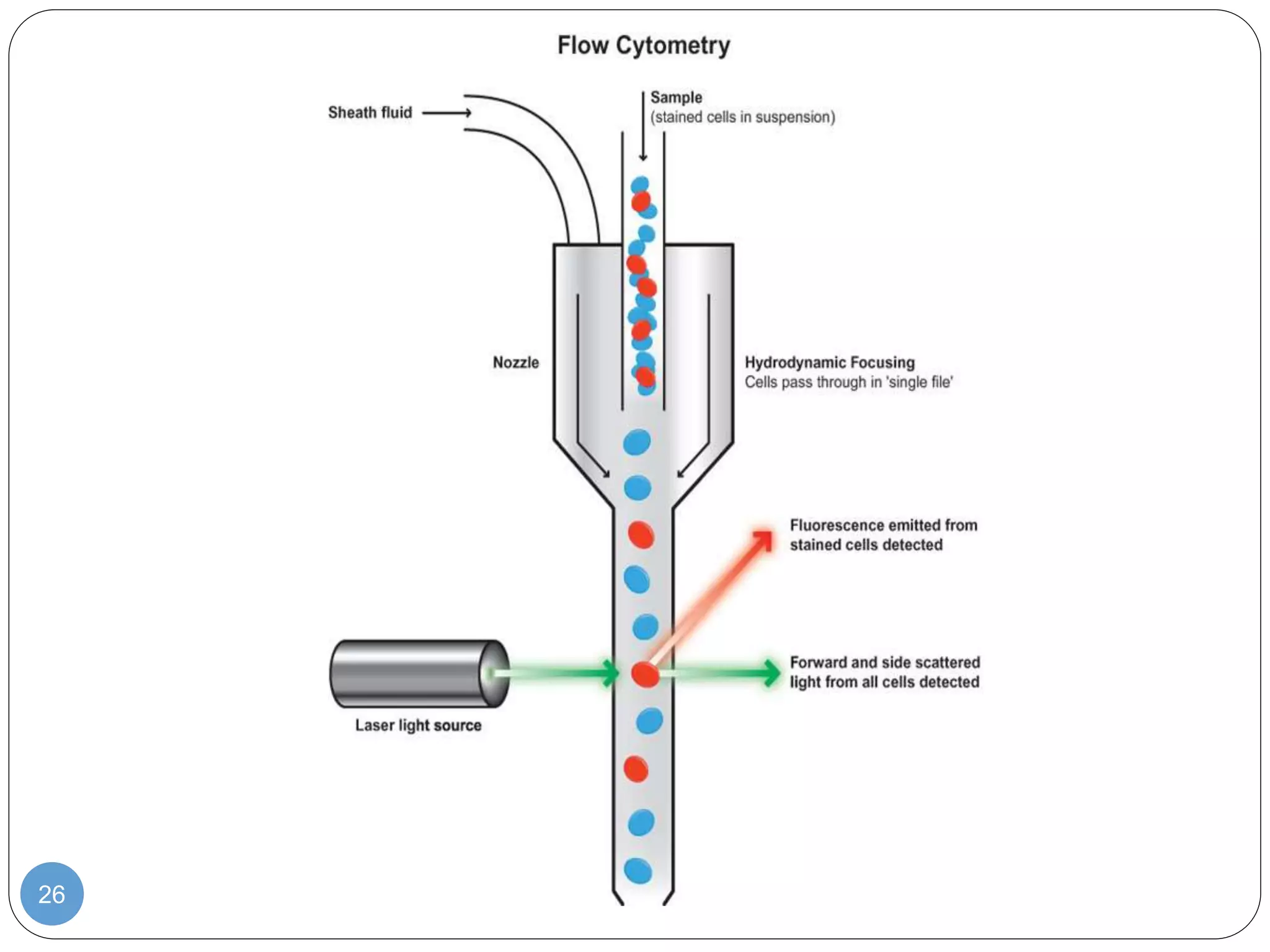 Flow Cytometry

Sheath fluid

Sample
(stained cells in suspension)

Nozzle

Hydrodynamic Focusing
Cells pass through in 'single file'

Fluorescence emitted from stained cells detected

Forward and side scattered light from all cells detected

Laser light source

26