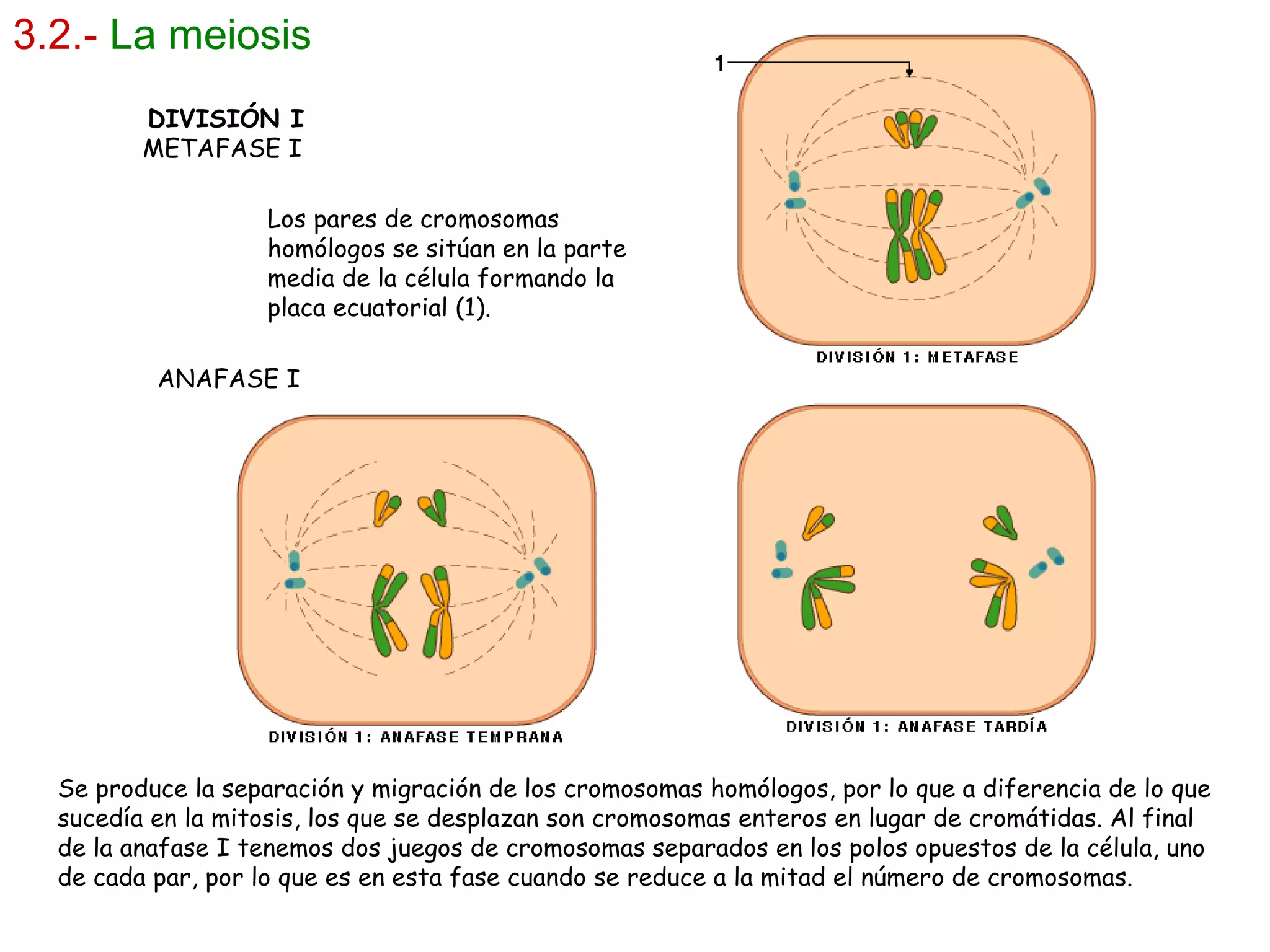 3.2.- La meiosis

DIVISIÓN I
METAFASE I

Los pares de cromosomas homólogos se sitúan en la parte media de la célula formando la placa ecuatorial (1).

1

DIVISIÓN 1: METAFASE

ANAFASE I

DIVISIÓN 1: ANAFASE TEMPRANA

DIVISIÓN 1: ANAFASE TARDÍA

Se produce la separación y migración de los cromosomas homólogos, por lo que a diferencia de lo que sucedía en la mitosis, los que se desplazan son cromosomas enteros en lugar de cromátidas. Al final de la anafase I tenemos dos juegos de cromosomas separados en los polos opuestos de la célula, uno de cada par, por lo que es en esta fase cuando se reduce a la mitad el número de cromosomas.