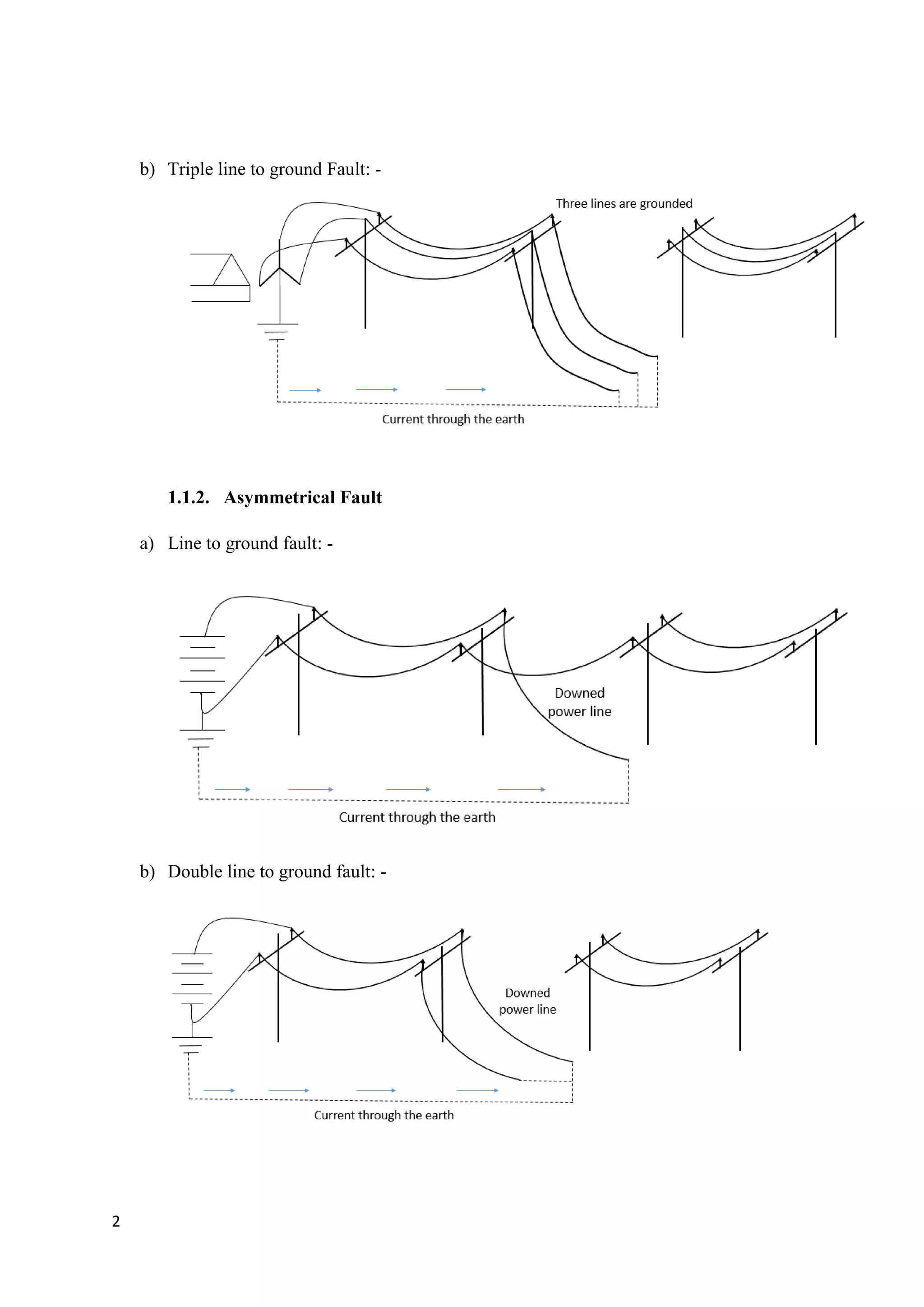 b) Triple line to ground Fault: -

Three lines are grounded

Current through the earth

1.1.2. Asymmetrical Fault

a) Line to ground fault: -

Downed power line

Current through the earth

b) Double line to ground fault: -

Downed power line

Current through the earth

2