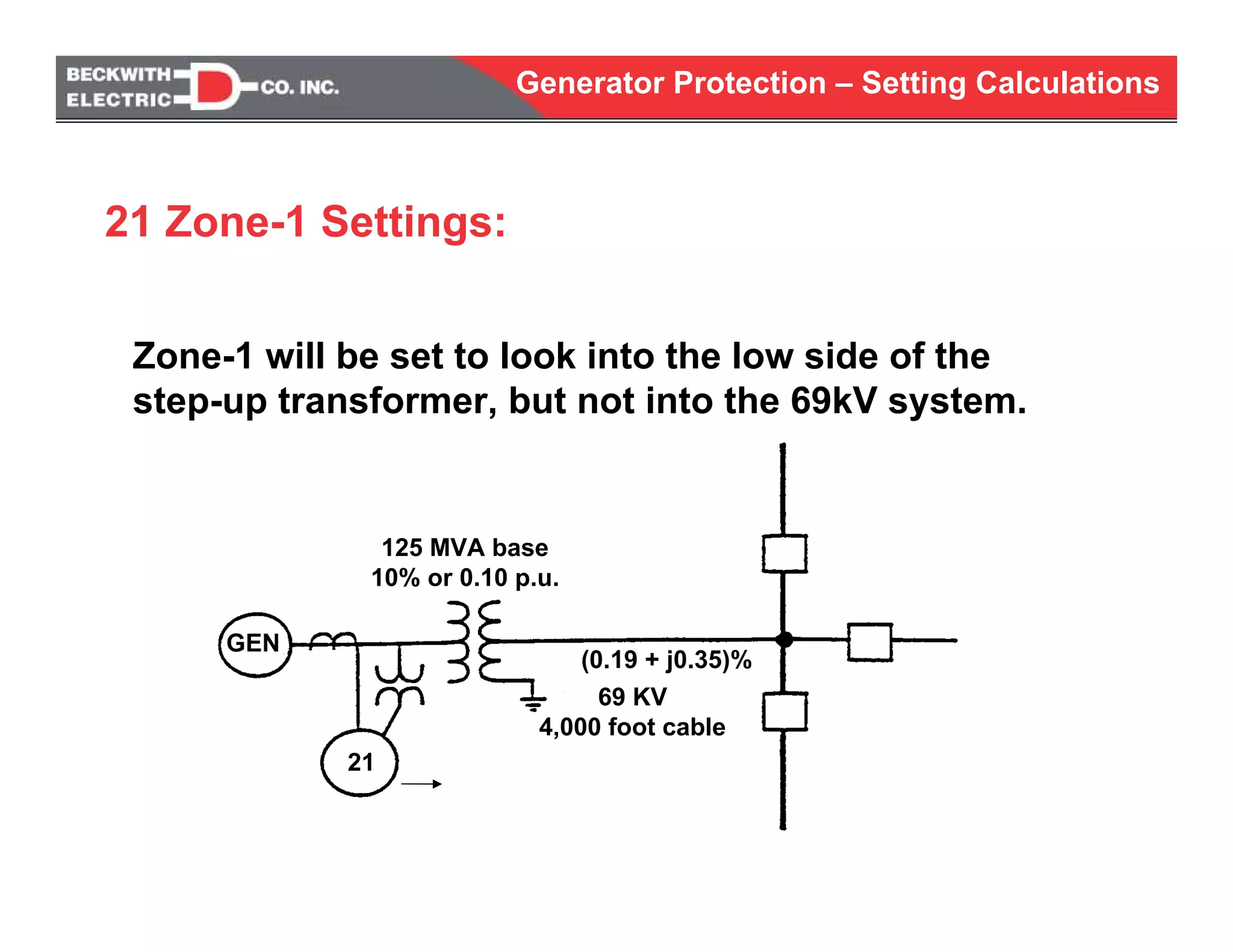 BECKWITH ELECTRIC CO. INC.

Generator Protection – Setting Calculations

21 Zone-1 Settings:

Zone-1 will be set to look into the low side of the step-up transformer, but not into the 69kV system.

125 MVA base
10% or 0.10 p.u.

GEN

(0.19 + j0.35)%

69 KV

4,000 foot cable

21