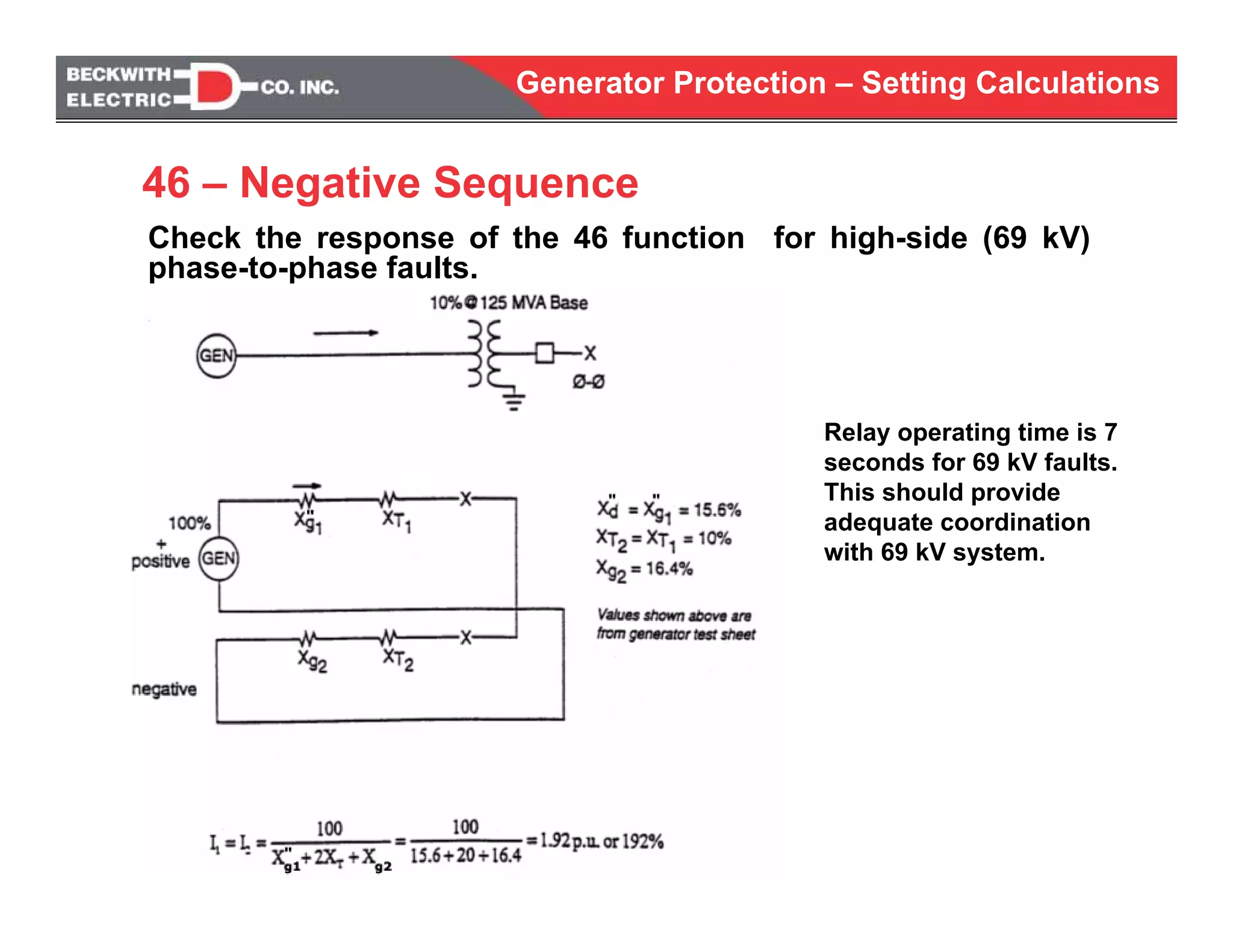 BECKWITH ELECTRIC CO. INC.

Generator Protection – Setting Calculations

46 – Negative Sequence

Check the response of the 46 function for high-side (69 kV) phase-to-phase faults.

10% @ 125 MVA Base

GEN

X

Ø-Ø

100%
+
positive

GEN

$X''_{g_1}$

$X_{T_1}$

X

$X_{g_2}$

$X_{T_2}$

X

negative

$X''_d = X''_{g_1} = 15.6\%$
$X_{T_2} = X_{T_1} = 10\%$
$X_{g_2} = 16.4\%$

Values shown above are from generator test sheet

Relay operating time is 7 seconds for 69 kV faults. This should provide adequate coordination with 69 kV system.

$I_1 = I_2 = \frac{100}{X''_{g1} + 2X_T + X_{g2}} = \frac{100}{15.6 + 20 + 16.4} = 1.92$ p.u. or 192%