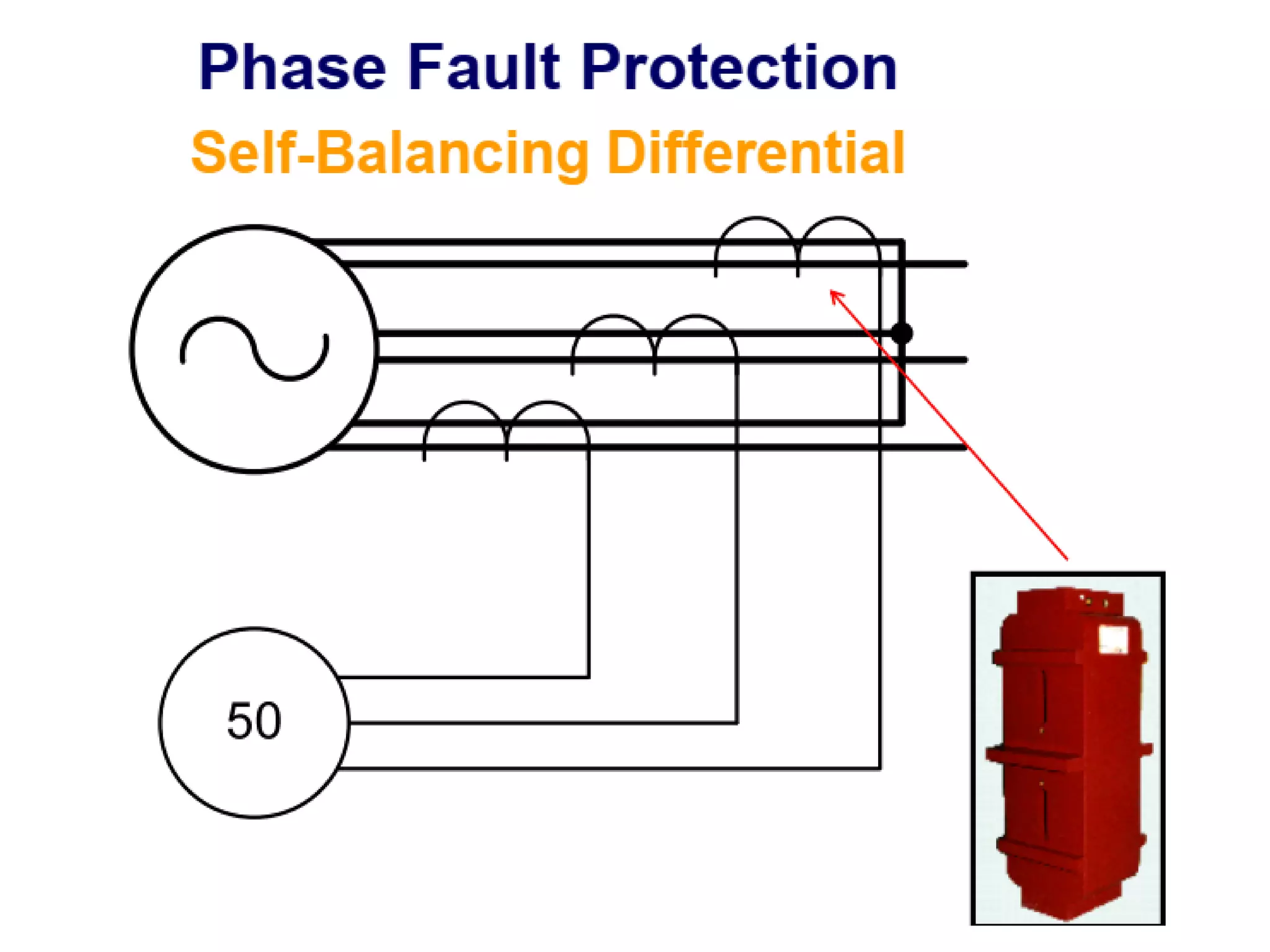 Phase Fault Protection

Self-Balancing Differential

50