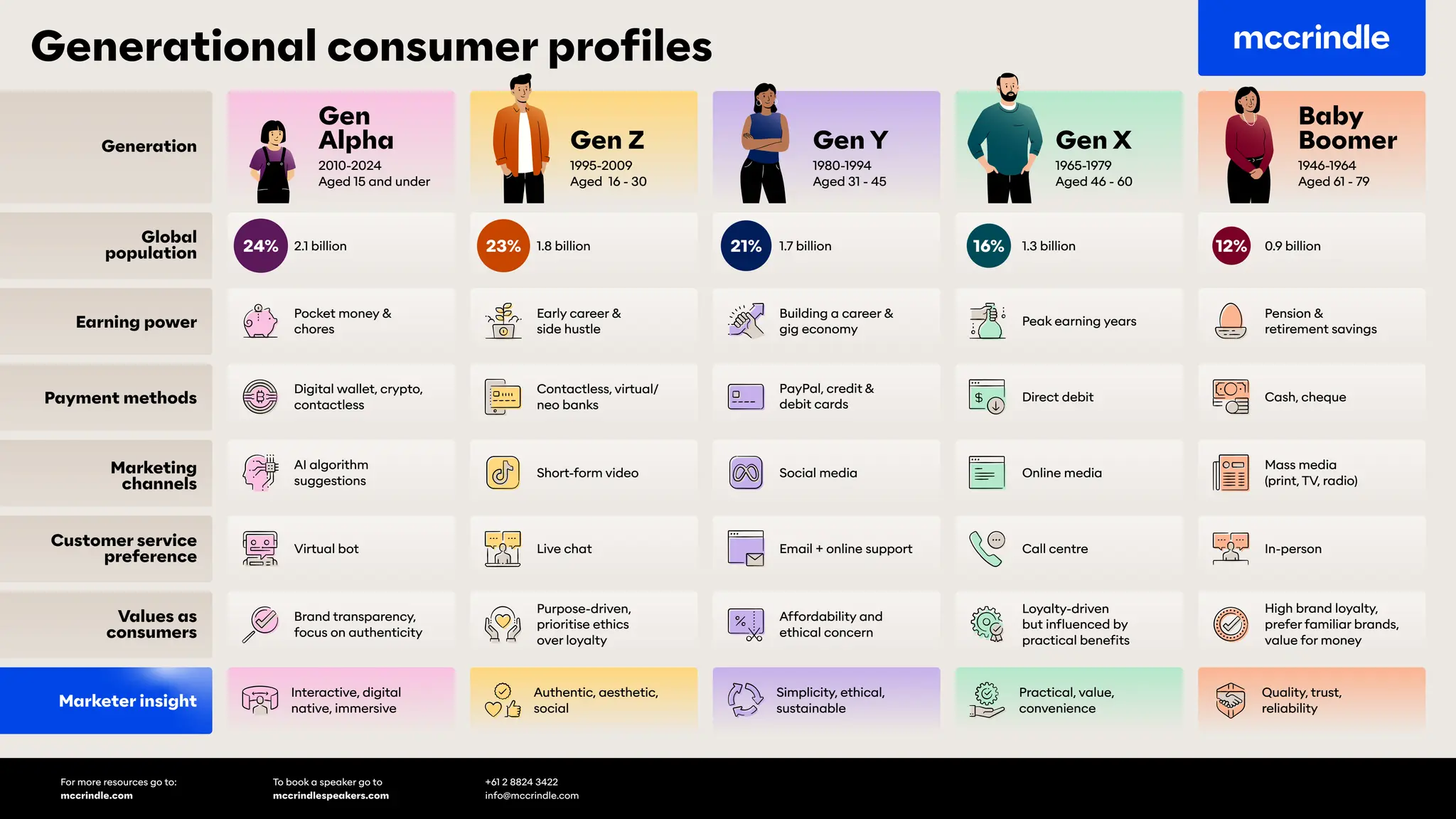 Generational consumer profiles

mccrindle

| Generation | Gen Alpha 2010-2024 Aged 15 and under | Gen Z 1995-2009 Aged 16 - 30 | Gen Y 1980-1994 Aged 31 - 45 | Gen X 1965-1979 Aged 46 - 60 | Baby Boomer 1946-1964 Aged 61 - 79 |
|---|---|---|---|---|---|
| Global population | 24% 2.1 billion | 23% 1.8 billion | 21% 1.7 billion | 16% 1.3 billion | 12% 0.9 billion |
| Earning power | Pocket money & chores | Early career & side hustle | Building a career & gig economy | Peak earning years | Pension & retirement savings |
| Payment methods | Digital wallet, crypto, contactless | Contactless, virtual/ neo banks | PayPal, credit & debit cards | Direct debit | Cash, cheque |
| Marketing channels | AI algorithm suggestions | Short-form video | Social media | Online media | Mass media (print, TV, radio) |
| Customer service preference | Virtual bot | Live chat | Email + online support | Call centre | In-person |
| Values as consumers | Brand transparency, focus on authenticity | Purpose-driven, prioritise ethics over loyalty | Affordability and ethical concern | Loyalty-driven but influenced by practical benefits | High brand loyalty, prefer familiar brands, value for money |
| Marketer insight | Interactive, digital native, immersive | Authentic, aesthetic, social | Simplicity, ethical, sustainable | Practical, value, convenience | Quality, trust, reliability |

For more resources go to:
mccrindle.com

To book a speaker go to
mccrindlespeakers.com

+61 2 8824 3422
info@mccrindle.com