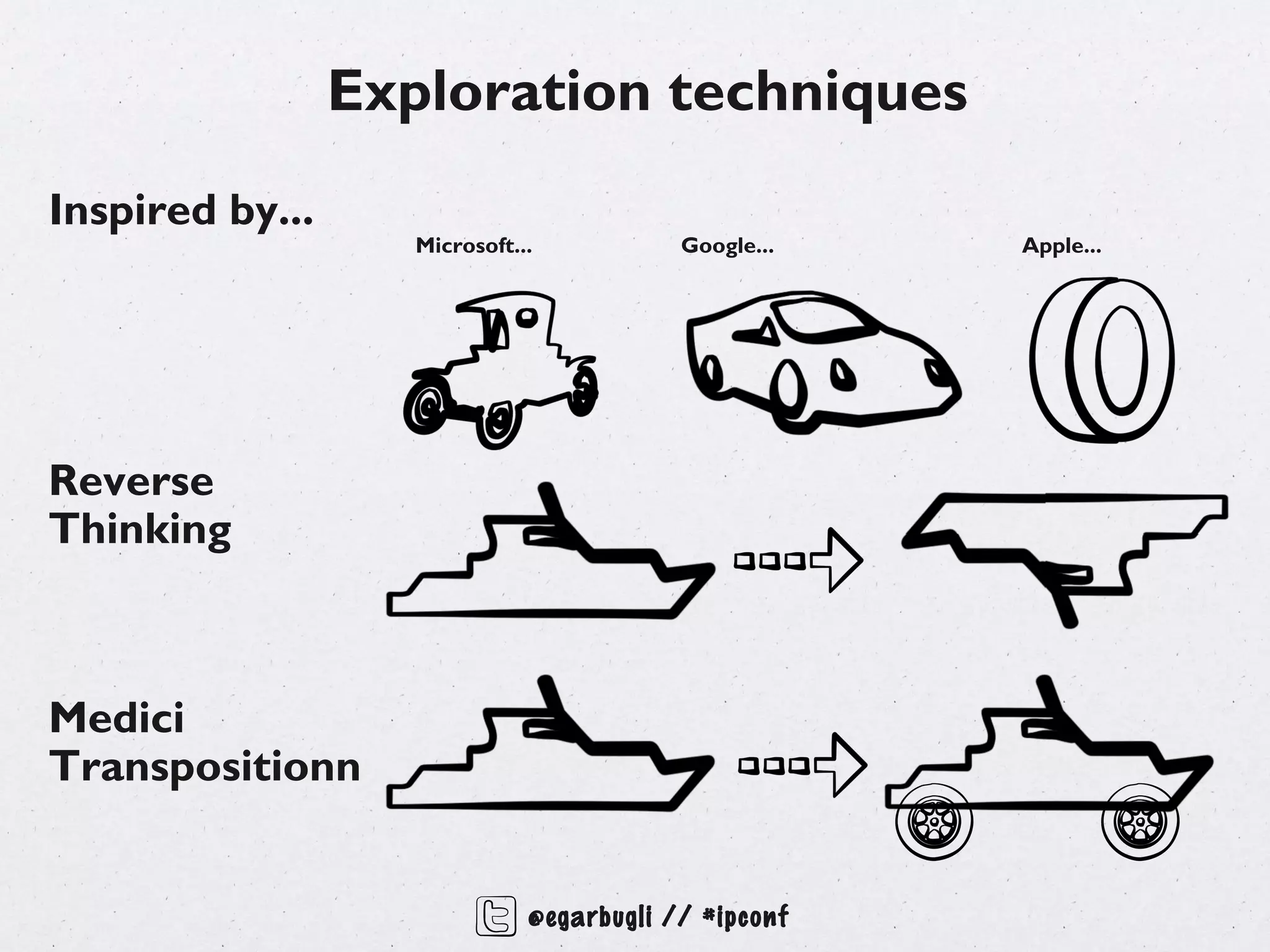 Exploration techniques

Inspired by...

Microsoft...

Google...

Apple...

Reverse Thinking

Medici Transpositionn

@egarbugli // #ipconf