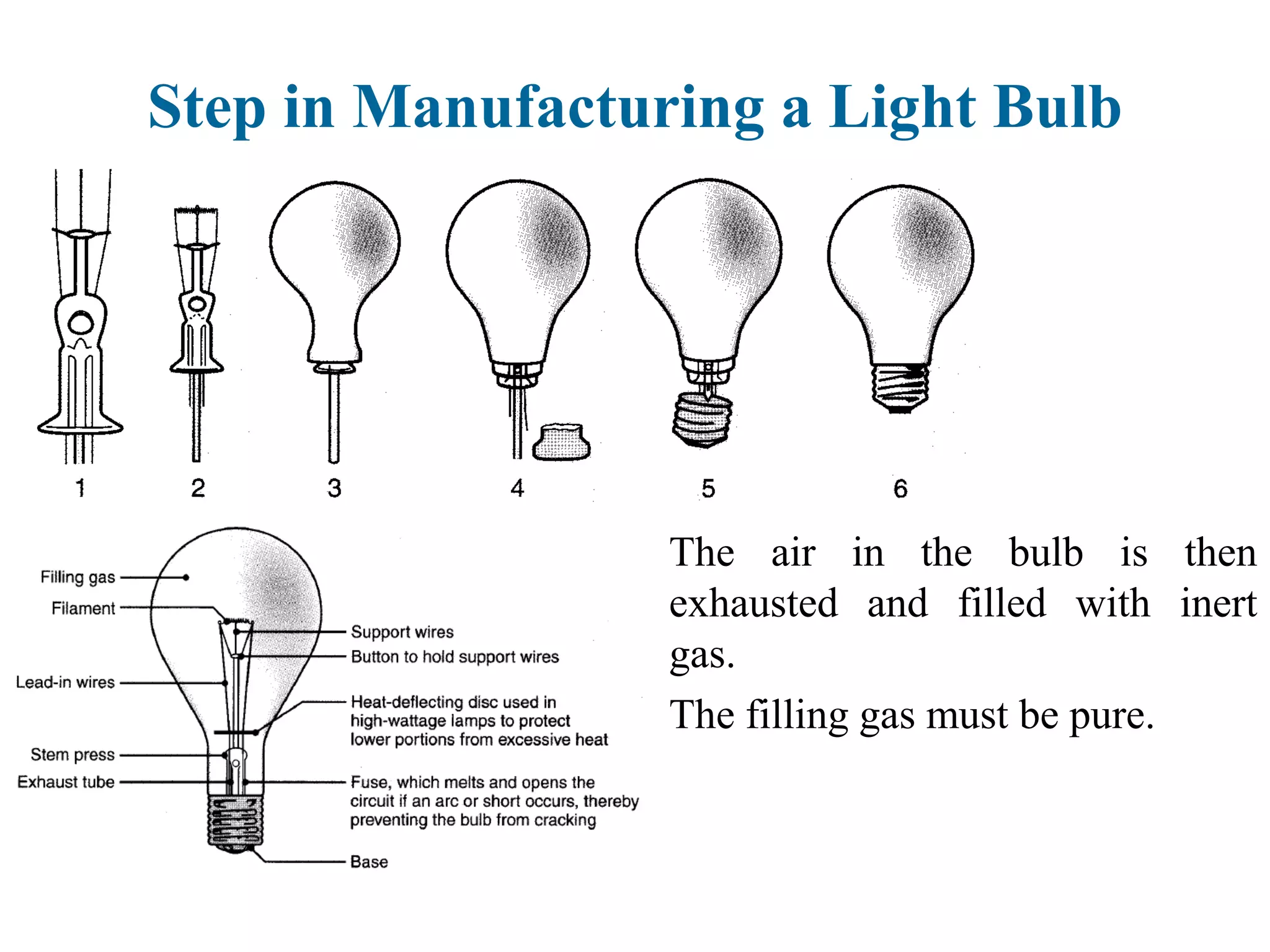 Step in Manufacturing a Light Bulb

1
2
3
4
5
6

Filling gas
Filament
Lead-in wires
Stem press
Exhaust tube
Support wires
Button to hold support wires
Heat-deflecting disc used in high-wattage lamps to protect lower portions from excessive heat
Fuse, which melts and opens the circuit if an arc or short occurs, thereby preventing the bulb from cracking
Base

The air in the bulb is then exhausted and filled with inert gas.

The filling gas must be pure.