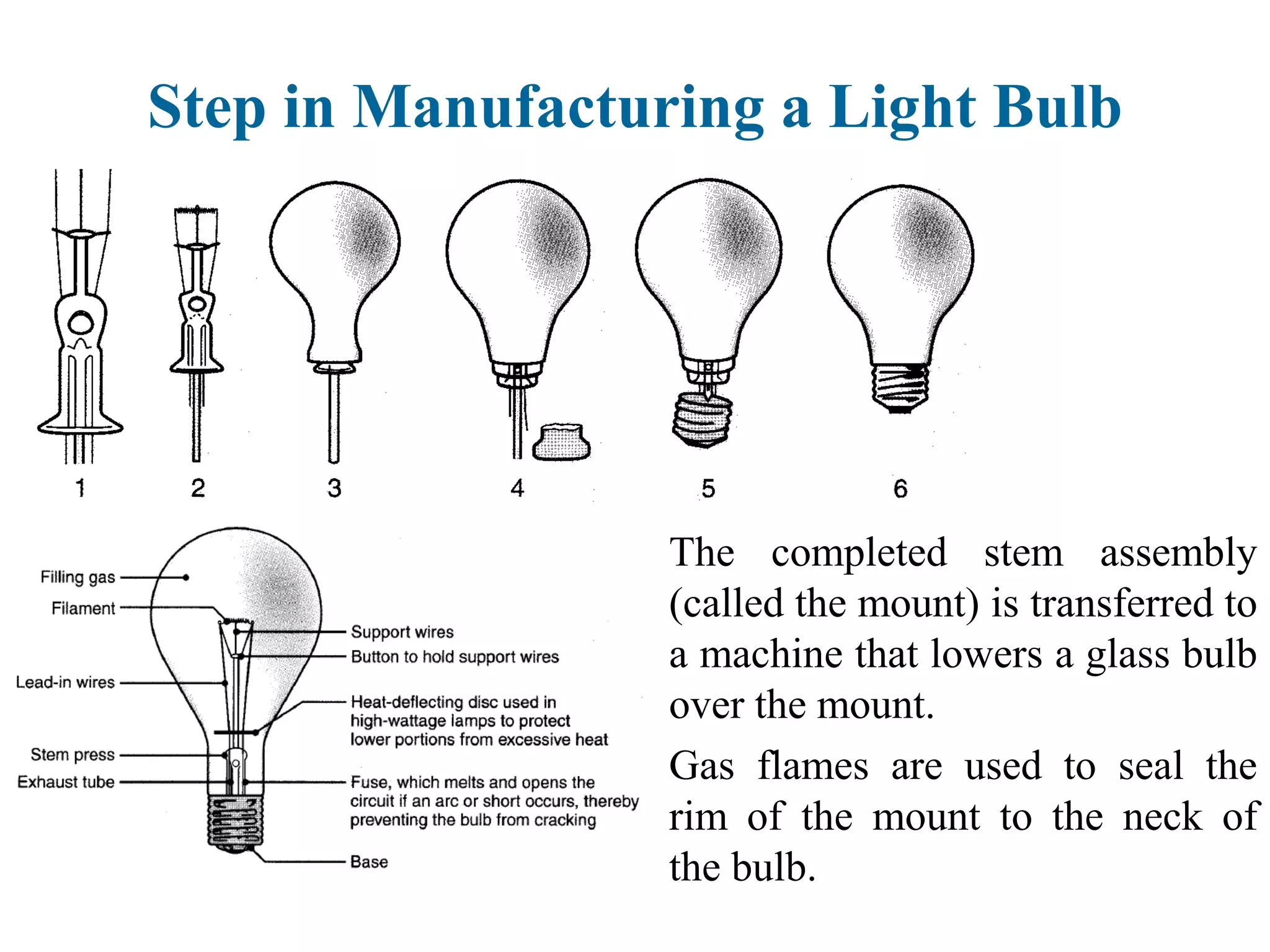 Step in Manufacturing a Light Bulb

1
2
3
4
5
6

Filling gas
Filament
Lead-in wires
Stem press
Exhaust tube
Support wires
Button to hold support wires
Heat-deflecting disc used in high-wattage lamps to protect lower portions from excessive heat
Fuse, which melts and opens the circuit if an arc or short occurs, thereby preventing the bulb from cracking
Base

The completed stem assembly (called the mount) is transferred to a machine that lowers a glass bulb over the mount.

Gas flames are used to seal the rim of the mount to the neck of the bulb.