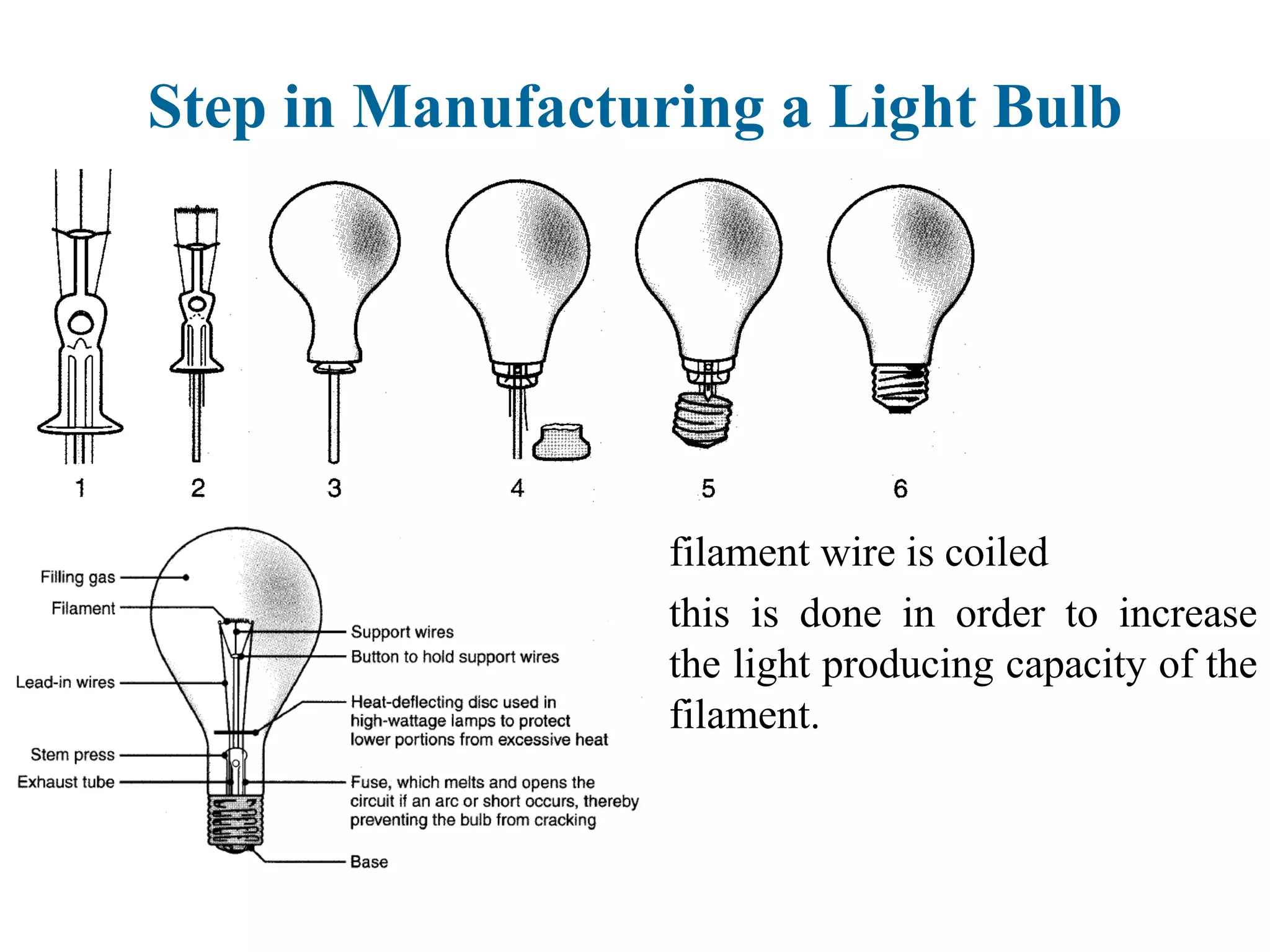 Step in Manufacturing a Light Bulb

1
2
3
4
5
6

Filling gas
Filament
Lead-in wires
Stem press
Exhaust tube
Support wires
Button to hold support wires
Heat-deflecting disc used in high-wattage lamps to protect lower portions from excessive heat
Fuse, which melts and opens the circuit if an arc or short occurs, thereby preventing the bulb from cracking
Base

filament wire is coiled

this is done in order to increase the light producing capacity of the filament.