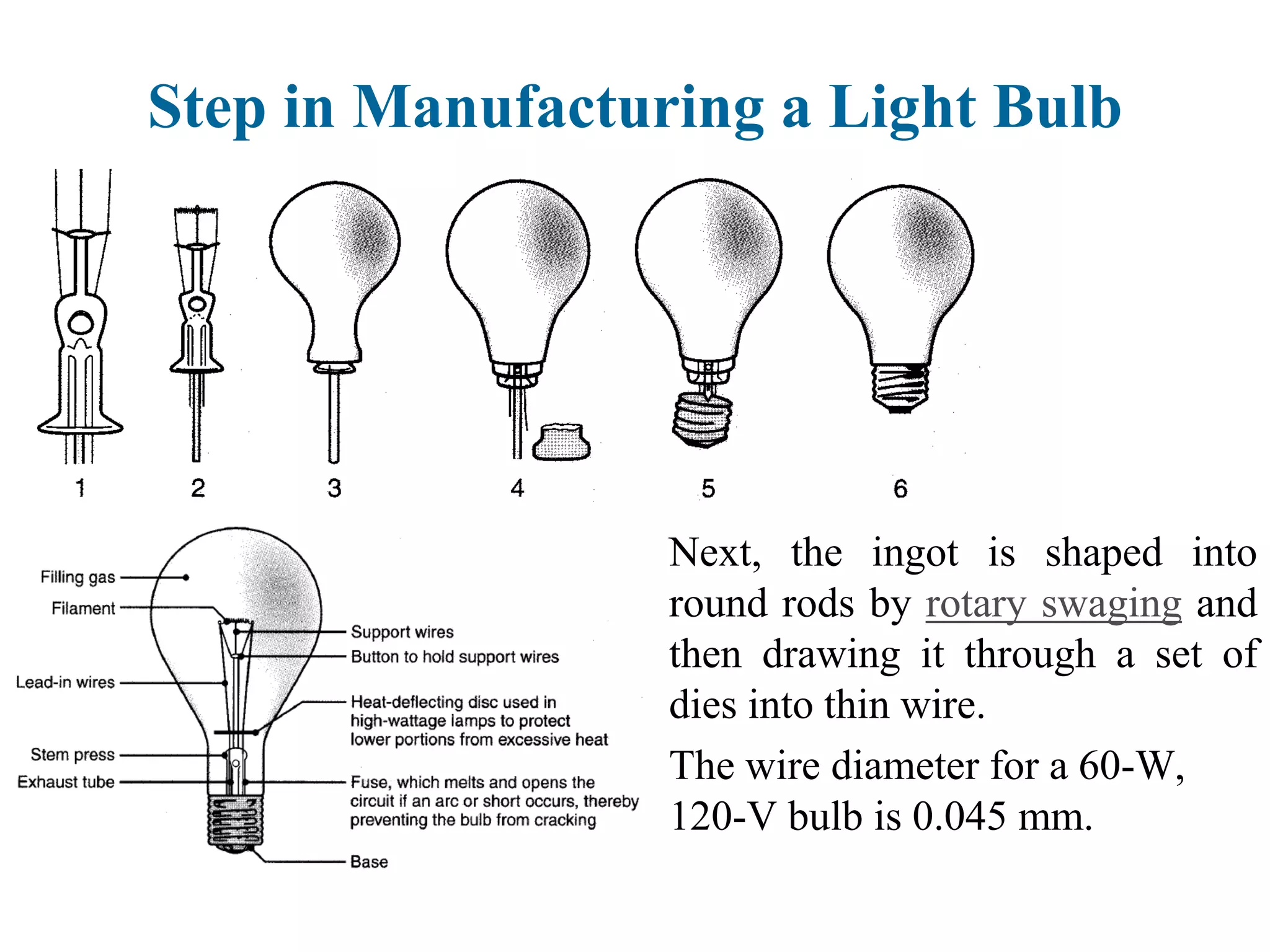 Step in Manufacturing a Light Bulb

1 2 3 4 5 6

Filling gas
Filament
Lead-in wires
Stem press
Exhaust tube
Support wires
Button to hold support wires
Heat-deflecting disc used in high-wattage lamps to protect lower portions from excessive heat
Fuse, which melts and opens the circuit if an arc or short occurs, thereby preventing the bulb from cracking
Base

Next, the ingot is shaped into round rods by rotary swaging and then drawing it through a set of dies into thin wire.

The wire diameter for a 60-W, 120-V bulb is 0.045 mm.