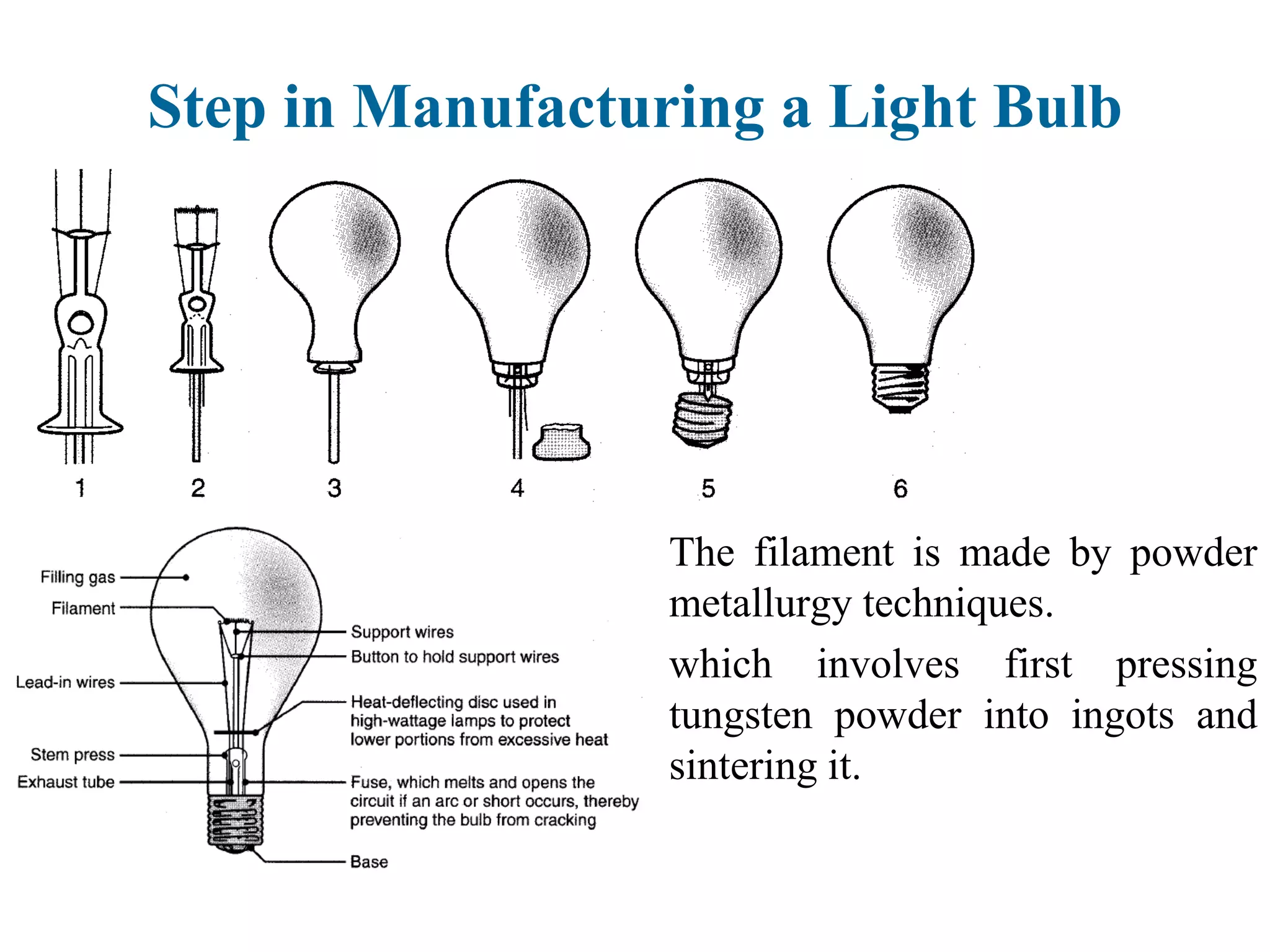 Step in Manufacturing a Light Bulb

1 2 3 4 5 6

Filling gas
Filament
Lead-in wires
Stem press
Exhaust tube

Support wires
Button to hold support wires
Heat-deflecting disc used in high-wattage lamps to protect lower portions from excessive heat
Fuse, which melts and opens the circuit if an arc or short occurs, thereby preventing the bulb from cracking
Base

The filament is made by powder metallurgy techniques.

which involves first pressing tungsten powder into ingots and sintering it.