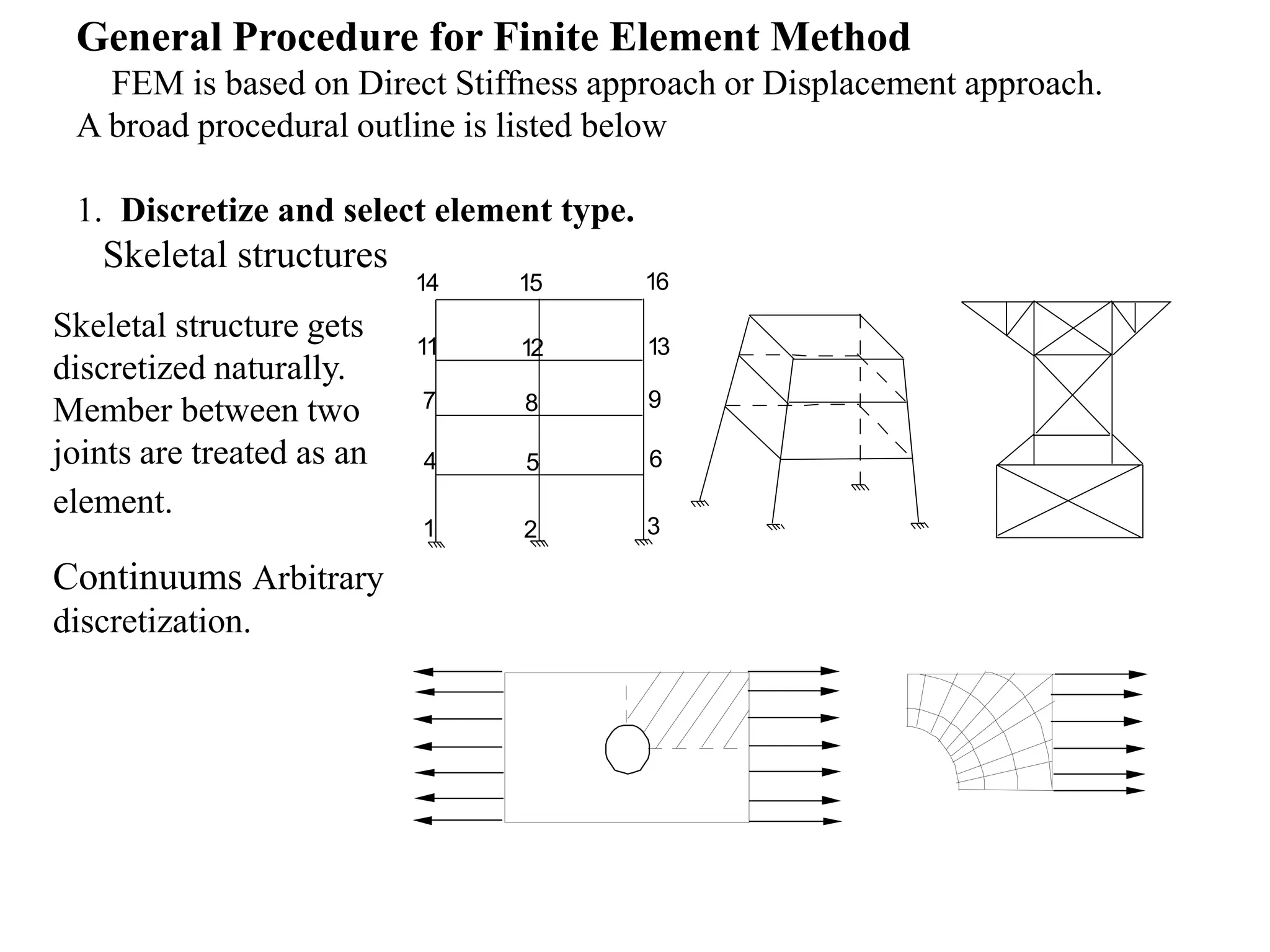 General Procedure for Finite Element Method

FEM is based on Direct Stiffness approach or Displacement approach. A broad procedural outline is listed below

1. Discretize and select element type.

Skeletal structures

Skeletal structure gets discretized naturally. Member between two joints are treated as an element.

14 15 16
11 12 13
7 8 9
4 5 6
1 2 3

Continuums Arbitrary discretization.