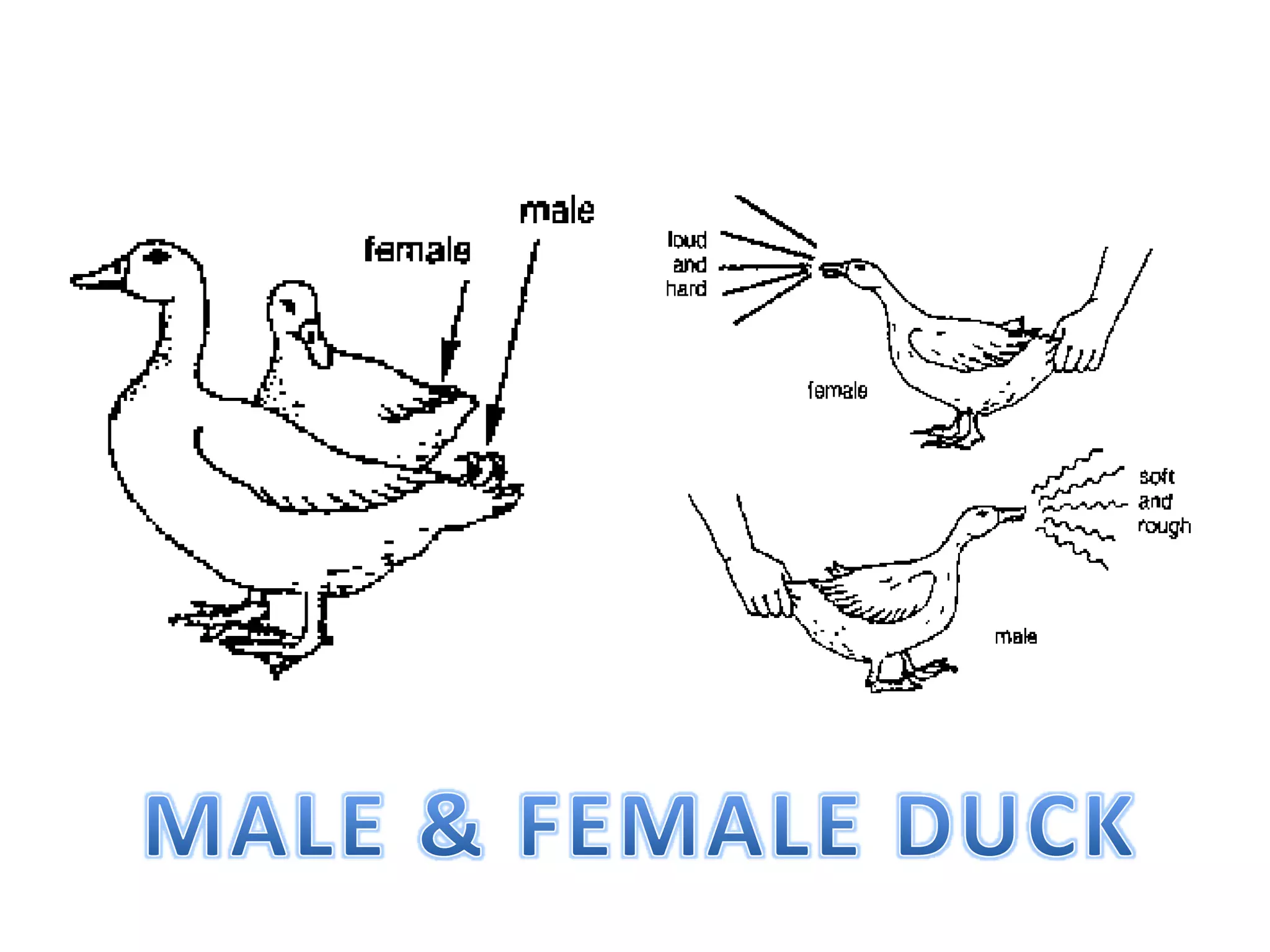 male

female

loud and hard

female

soft and rough

male

MALE & FEMALE DUCK