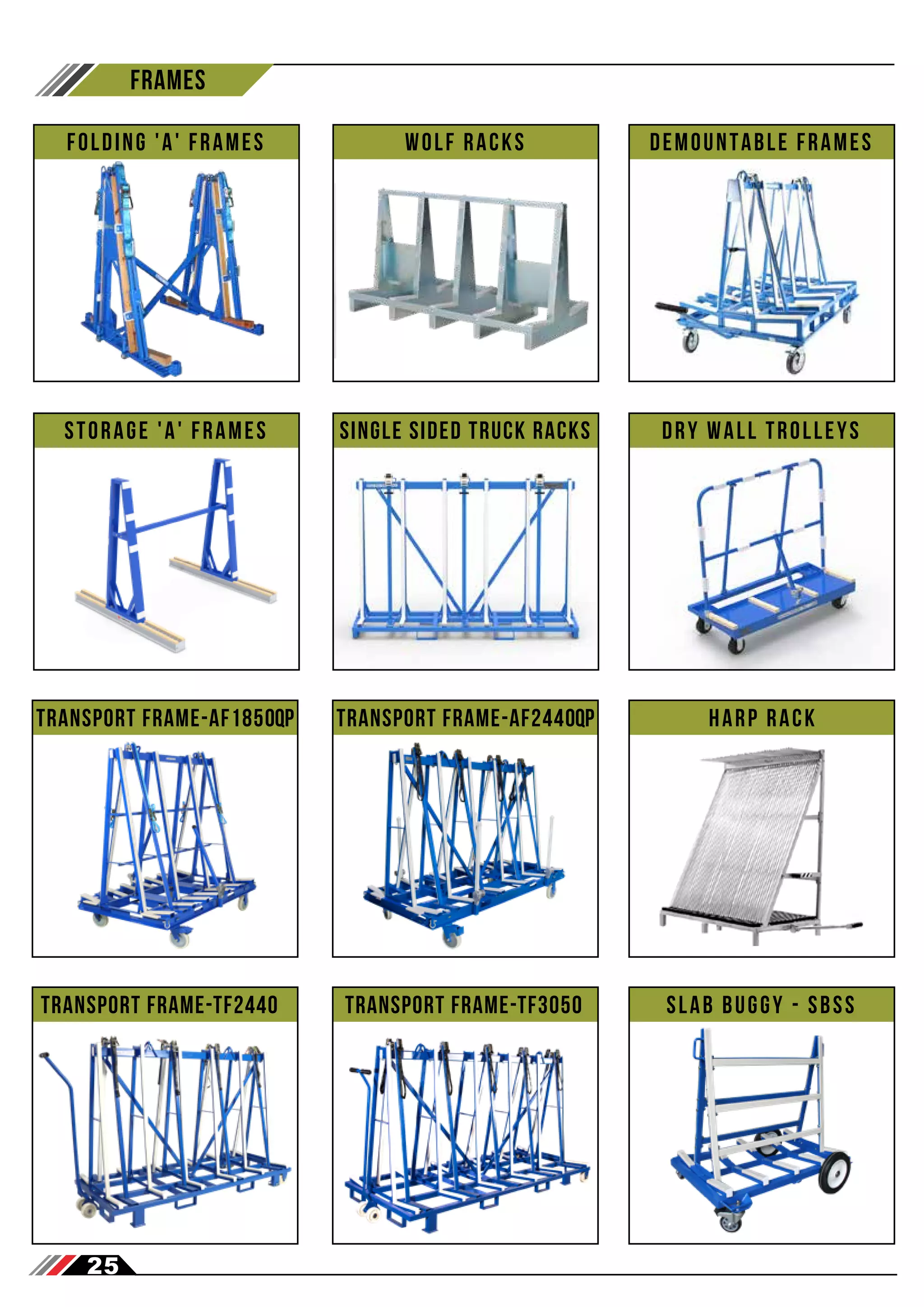 FRAMES

FOLDING 'A' FRAMES

WOLF RACKS

DEMOUNTABLE FRAMES

STORAGE 'A' FRAMES

SINGLE SIDED TRUCK RACKS

DRY WALL TROLLEYS

TRANSPORT FRAME-AF1850QP

TRANSPORT FRAME-AF2440QP

HARP RACK

TRANSPORT FRAME-TF2440

TRANSPORT FRAME-TF3050

SLAB BUGGY - SBSS

25