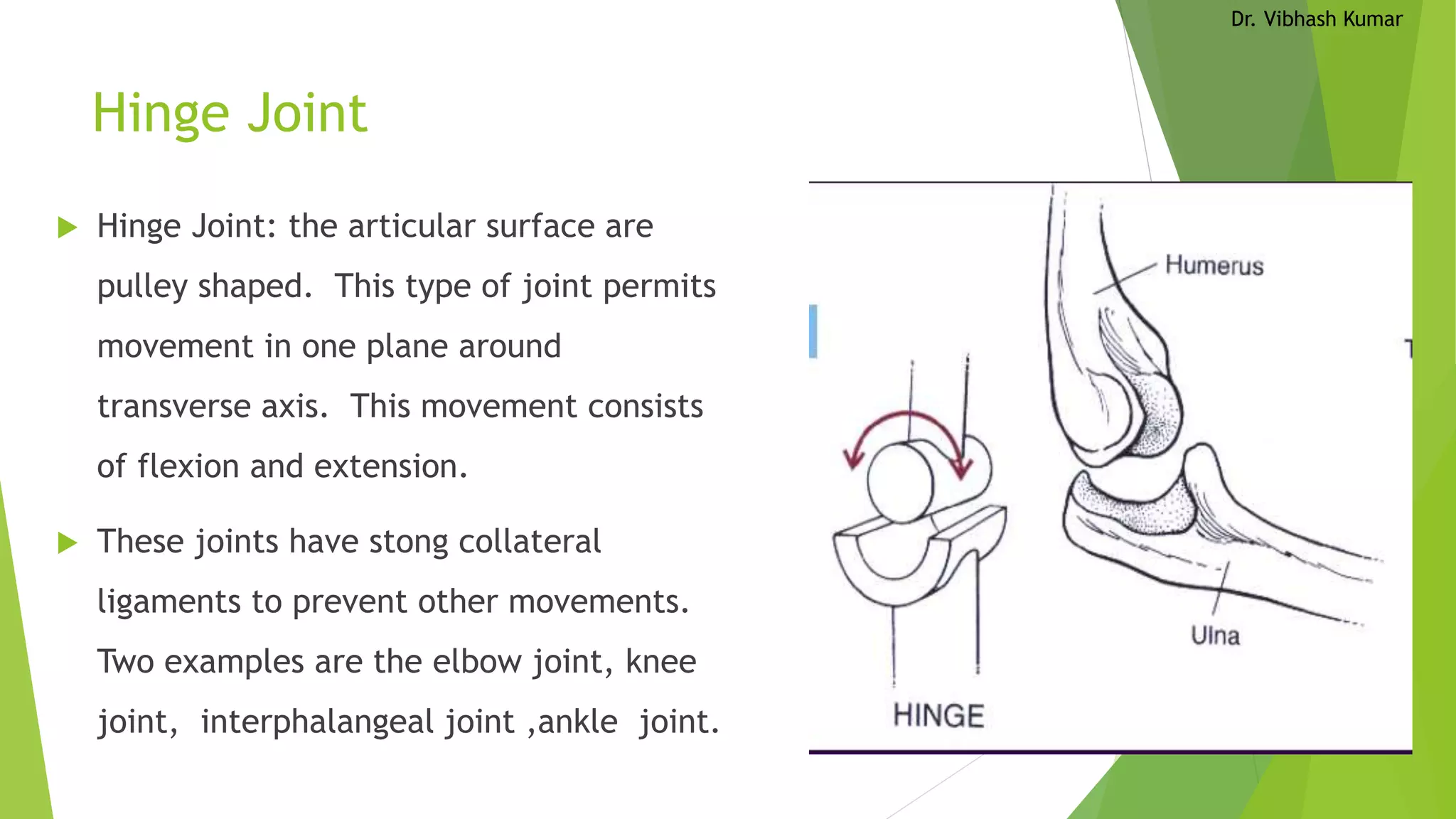 Dr. Vibhash Kumar

Hinge Joint

Hinge Joint: the articular surface are pulley shaped. This type of joint permits movement in one plane around transverse axis. This movement consists of flexion and extension.

These joints have stong collateral ligaments to prevent other movements. Two examples are the elbow joint, knee joint, interphalangeal joint ,ankle joint.

Humerus

Ulna

HINGE