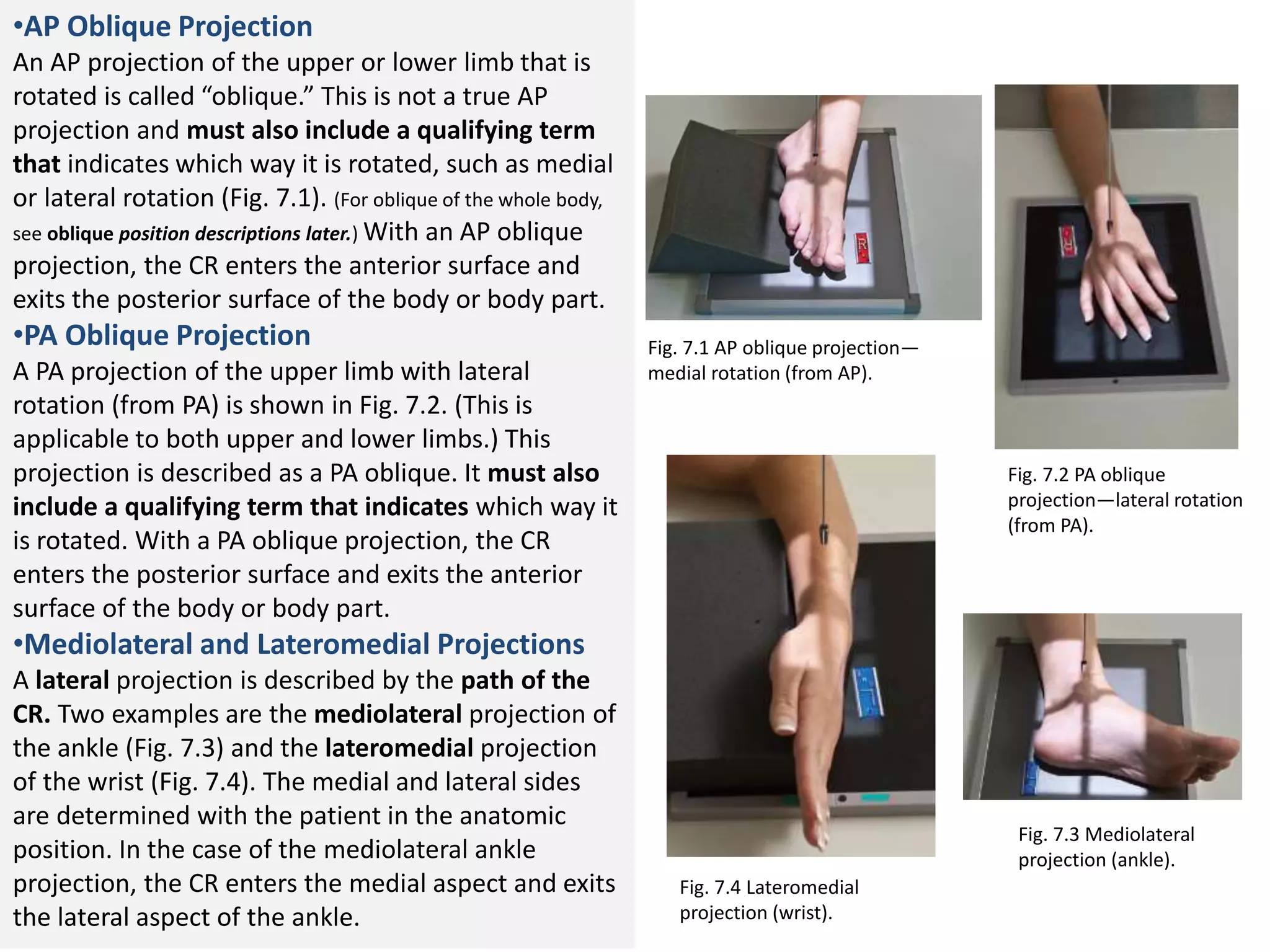 •AP Oblique Projection
An AP projection of the upper or lower limb that is rotated is called “oblique.” This is not a true AP projection and must also include a qualifying term that indicates which way it is rotated, such as medial or lateral rotation (Fig. 7.1). (For oblique of the whole body, see oblique position descriptions later.) With an AP oblique projection, the CR enters the anterior surface and exits the posterior surface of the body or body part.

•PA Oblique Projection
A PA projection of the upper limb with lateral rotation (from PA) is shown in Fig. 7.2. (This is applicable to both upper and lower limbs.) This projection is described as a PA oblique. It must also include a qualifying term that indicates which way it is rotated. With a PA oblique projection, the CR enters the posterior surface and exits the anterior surface of the body or body part.

•Mediolateral and Lateromedial Projections
A lateral projection is described by the path of the CR. Two examples are the mediolateral projection of the ankle (Fig. 7.3) and the lateromedial projection of the wrist (Fig. 7.4). The medial and lateral sides are determined with the patient in the anatomic position. In the case of the mediolateral ankle projection, the CR enters the medial aspect and exits the lateral aspect of the ankle.

R

Fig. 7.1 AP oblique projection—medial rotation (from AP).

Fig. 7.2 PA oblique projection—lateral rotation (from PA).

Fig. 7.4 Lateromedial projection (wrist).

Fig. 7.3 Mediolateral projection (ankle).