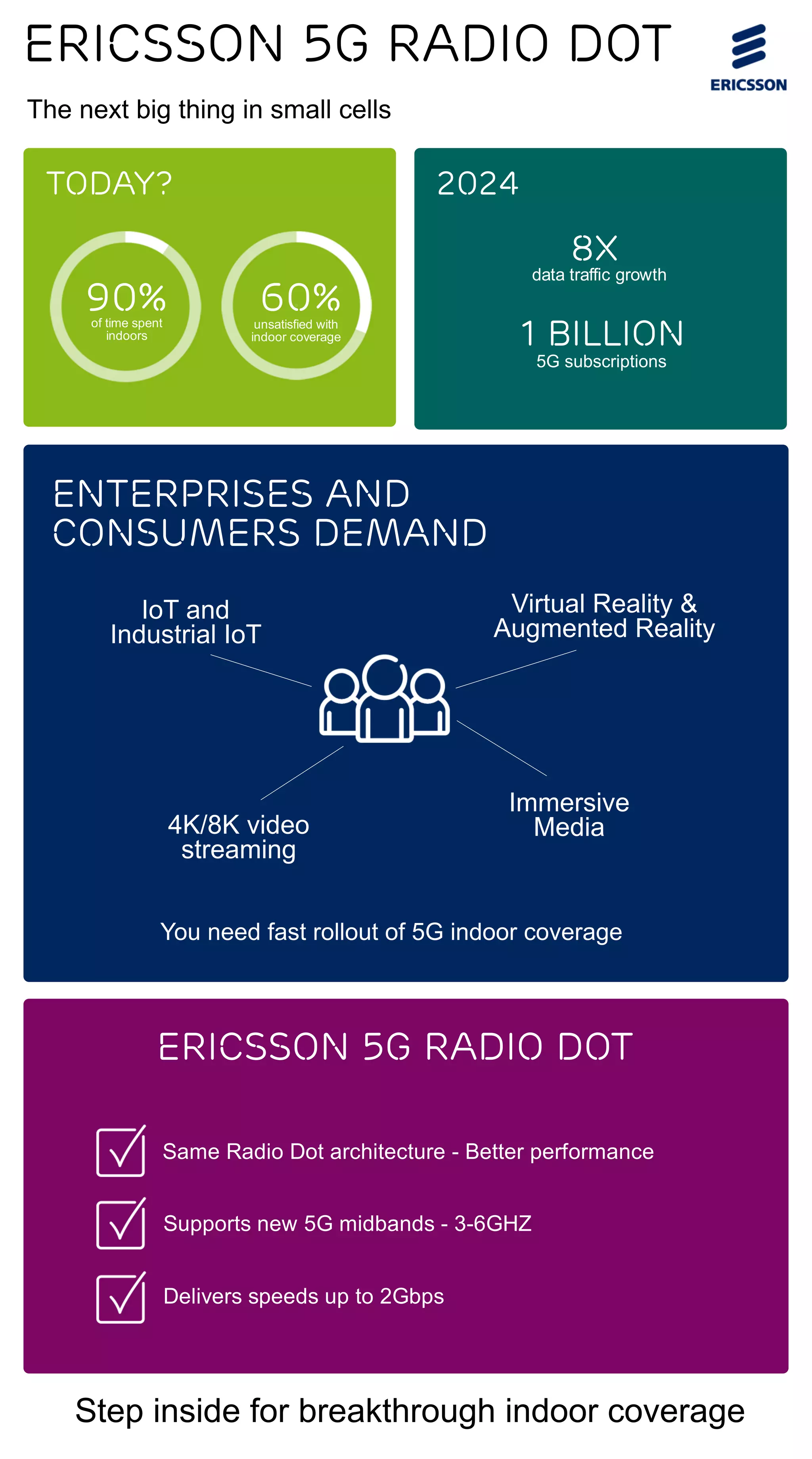 ERICSSON 5G RADIO DOT

ERICSSON

The next big thing in small cells

TODAY?

90%
of time spent indoors

60%
unsatisfied with indoor coverage

2024

8X
data traffic growth

1 BILLION
5G subscriptions

ENTERPRISES AND CONSUMERS DEMAND

IoT and Industrial IoT

Virtual Reality & Augmented Reality

4K/8K video streaming

Immersive Media

You need fast rollout of 5G indoor coverage

ERICSSON 5G RADIO DOT

Same Radio Dot architecture - Better performance

Supports new 5G midbands - 3-6GHZ

Delivers speeds up to 2Gbps

Step inside for breakthrough indoor coverage