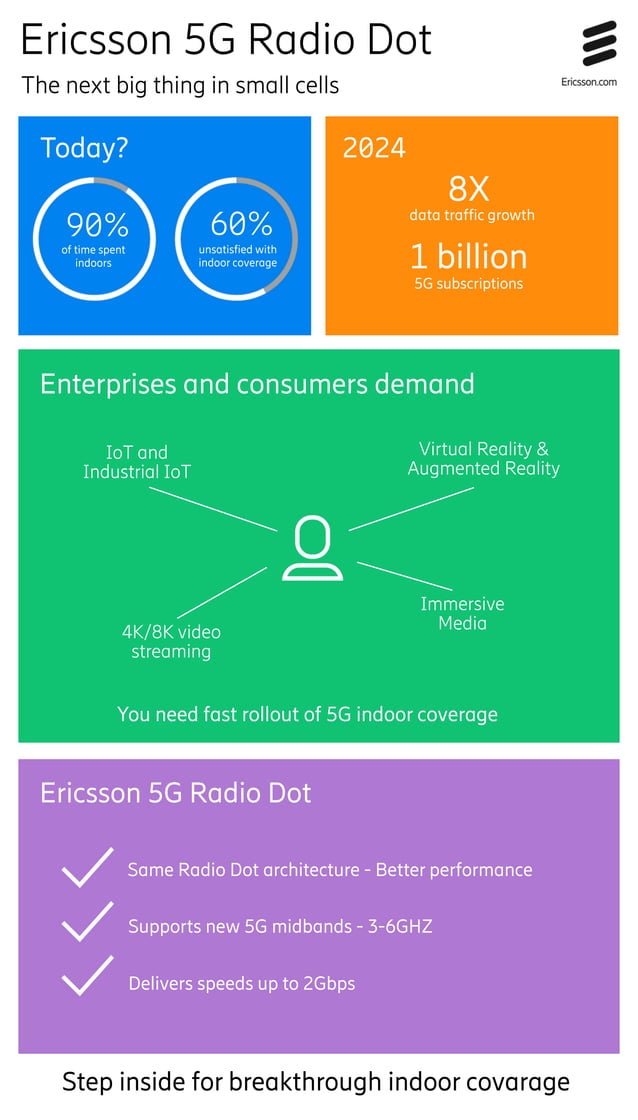 Ericsson 5G Radio Dot
The next big thing in small cells

Ericsson.com

Today?

90%
of time spent indoors

60%
unsatisfied with indoor coverage

2024

8X
data traffic growth

1 billion
5G subscriptions

Enterprises and consumers demand

IoT and Industrial IoT

Virtual Reality & Augmented Reality

4K/8K video streaming

Immersive Media

You need fast rollout of 5G indoor coverage

Ericsson 5G Radio Dot

Same Radio Dot architecture - Better performance

Supports new 5G midbands - 3-6GHZ

Delivers speeds up to 2Gbps

Step inside for breakthrough indoor covarage