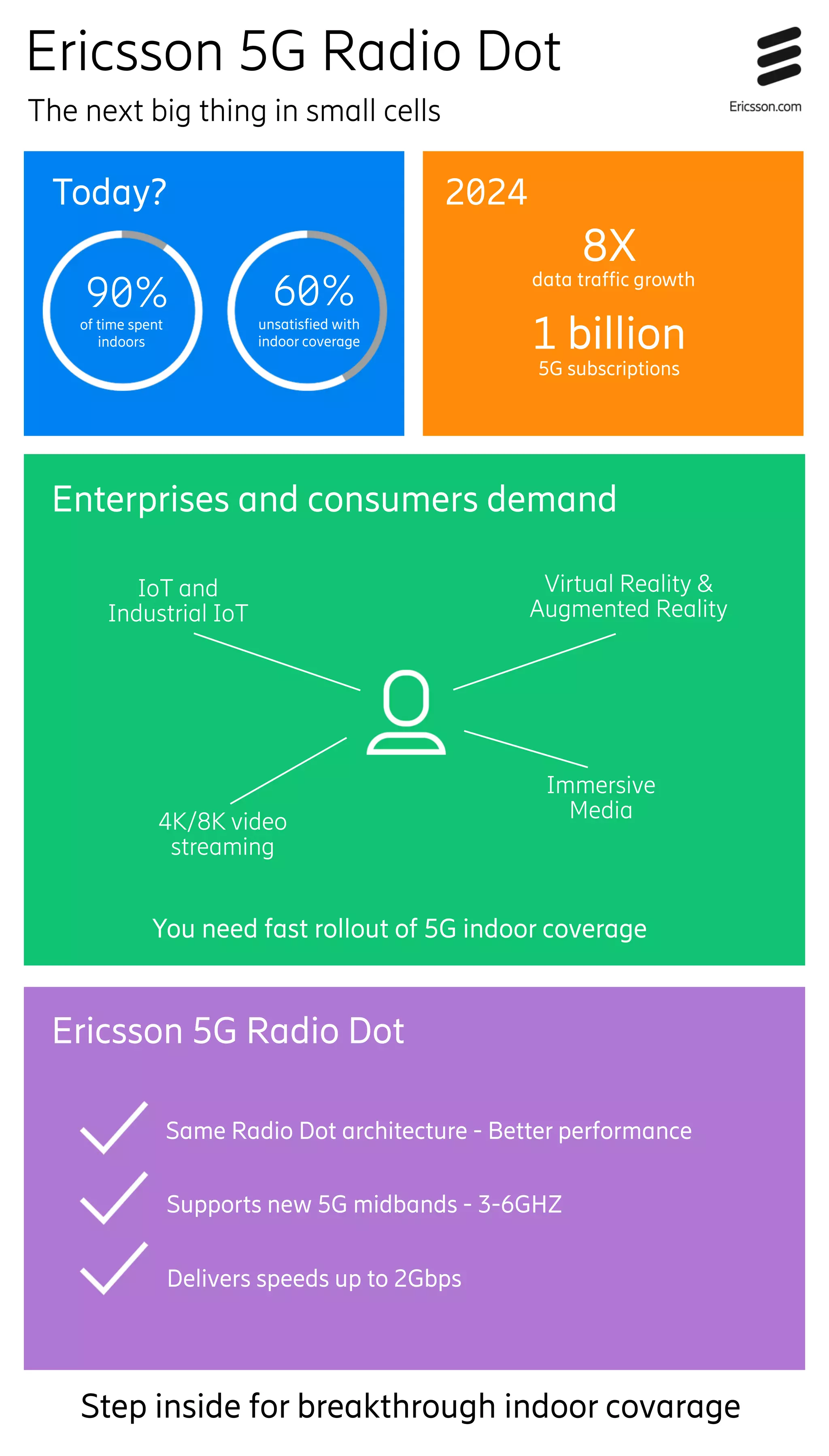 Ericsson 5G Radio Dot

The next big thing in small cells

Ericsson.com

Today?

90%
of time spent indoors

60%
unsatisfied with indoor coverage

2024

8X
data traffic growth

1 billion
5G subscriptions

Enterprises and consumers demand

IoT and Industrial IoT

Virtual Reality & Augmented Reality

4K/8K video streaming

Immersive Media

You need fast rollout of 5G indoor coverage

Ericsson 5G Radio Dot

Same Radio Dot architecture - Better performance

Supports new 5G midbands - 3-6GHZ

Delivers speeds up to 2Gbps

Step inside for breakthrough indoor covarage