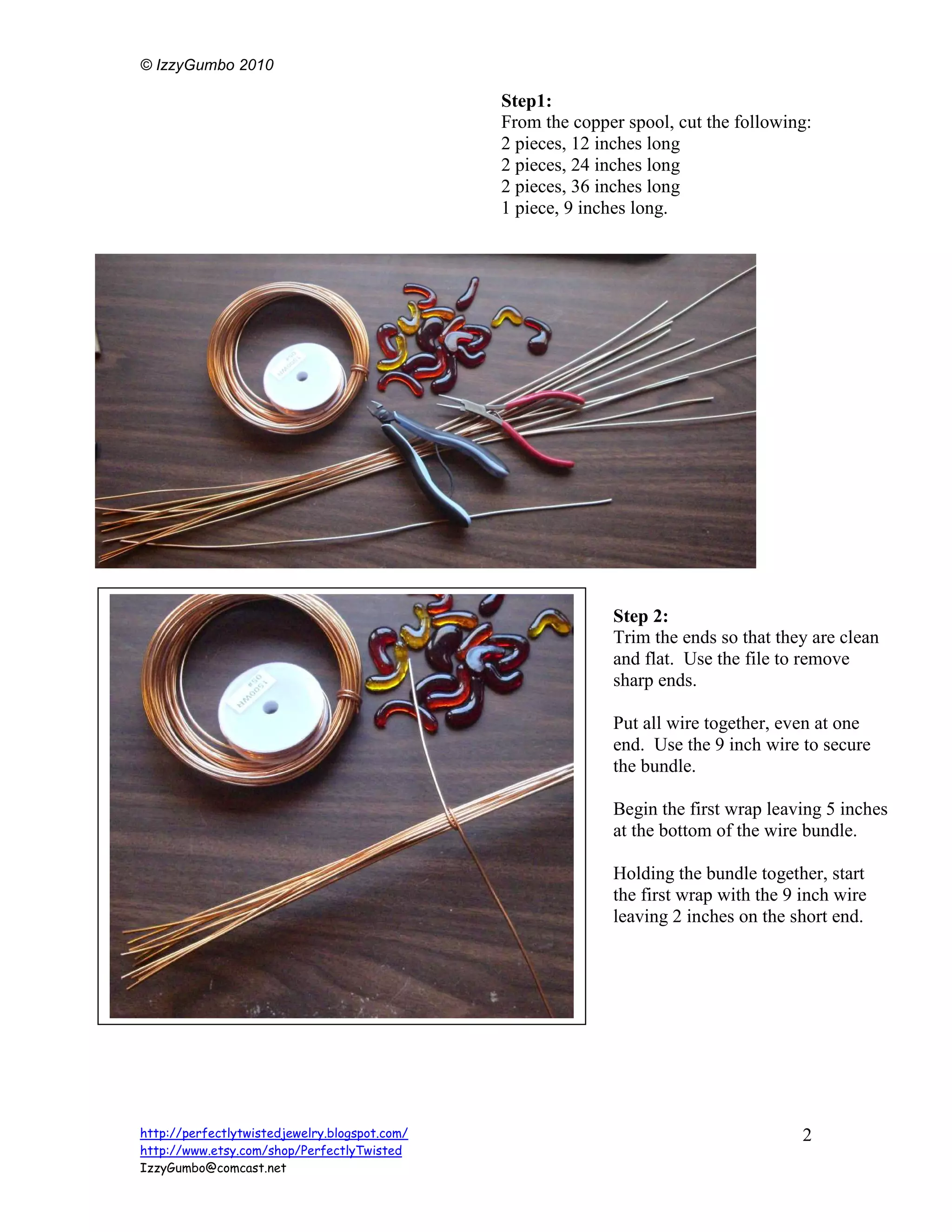 © IzzyGumbo 2010

**Step1:**
From the copper spool, cut the following:
2 pieces, 12 inches long
2 pieces, 24 inches long
2 pieces, 36 inches long
1 piece, 9 inches long.

**Step 2:**
Trim the ends so that they are clean and flat. Use the file to remove sharp ends.

Put all wire together, even at one end. Use the 9 inch wire to secure the bundle.

Begin the first wrap leaving 5 inches at the bottom of the wire bundle.

Holding the bundle together, start the first wrap with the 9 inch wire leaving 2 inches on the short end.

http://perfectlytwistedjewelry.blogspot.com/
http://www.etsy.com/shop/PerfectlyTwisted
IzzyGumbo@comcast.net

2