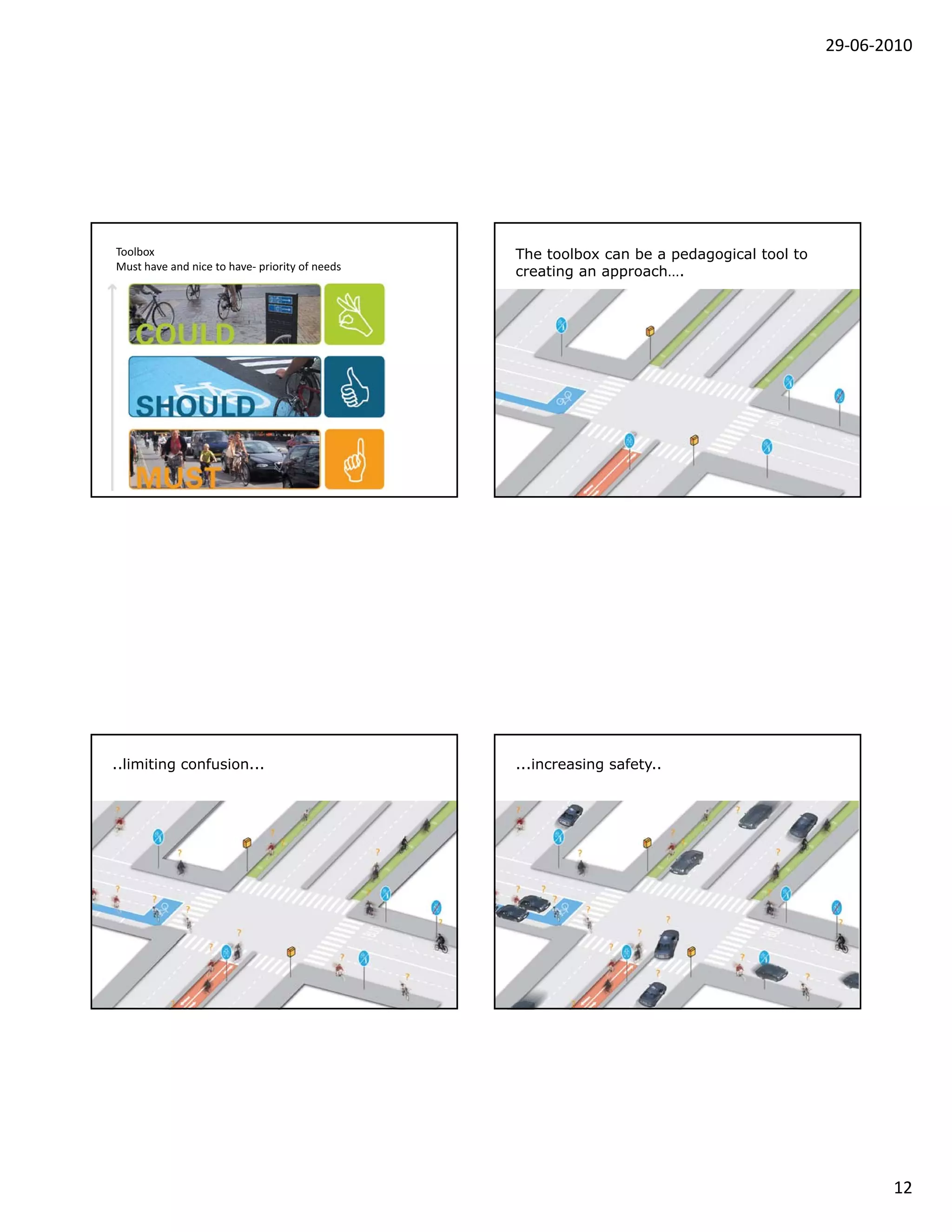 29-06-2010

Toolbox
Must have and nice to have- priority of needs

COULD

SHOULD

MUST

The toolbox can be a pedagogical tool to creating an approach....

..limiting confusion...

...increasing safety..

12