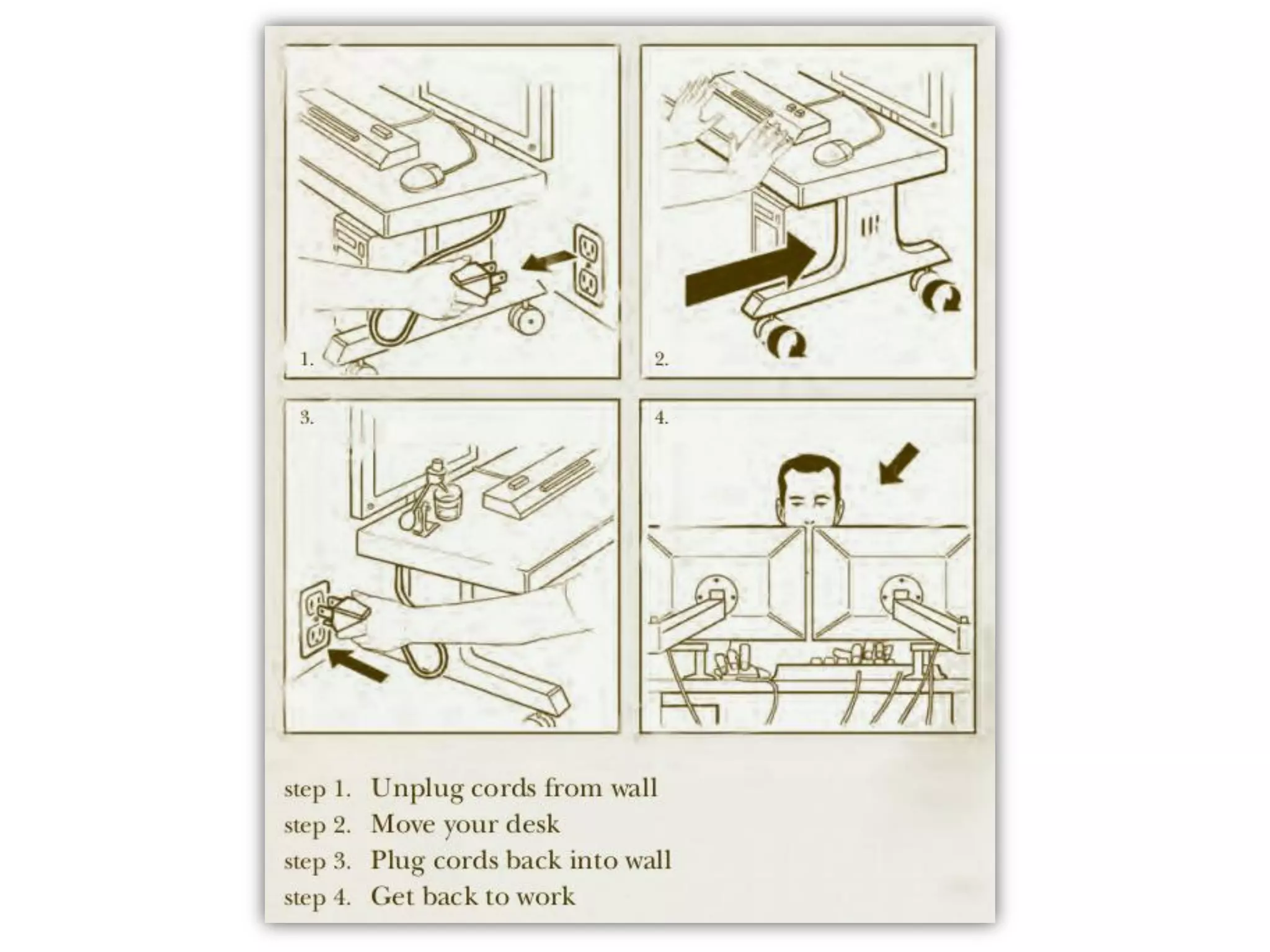 1.

2.

3.

4.

step 1. Unplug cords from wall
step 2. Move your desk
step 3. Plug cords back into wall
step 4. Get back to work