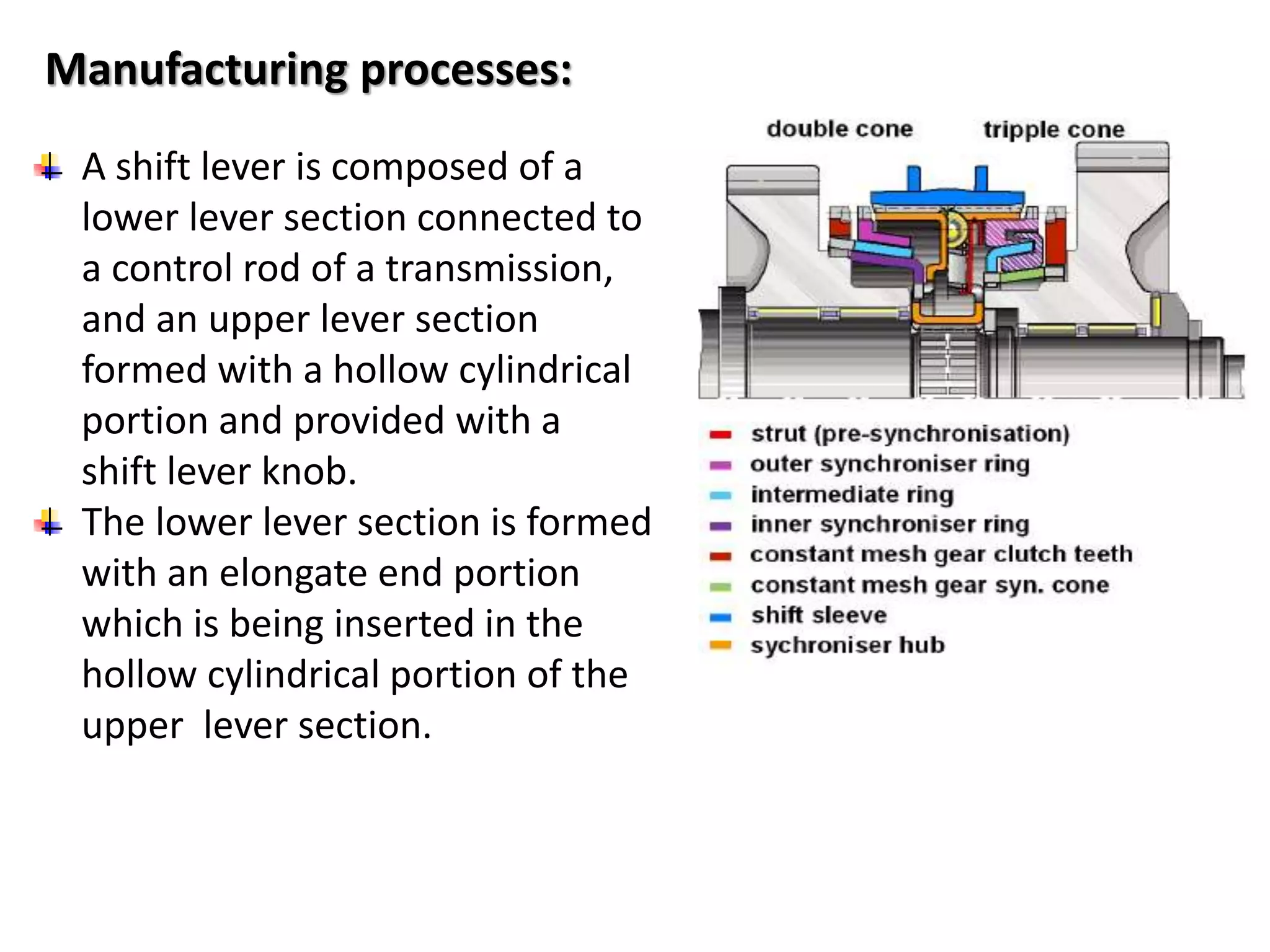 Manufacturing processes:

A shift lever is composed of a lower lever section connected to a control rod of a transmission, and an upper lever section formed with a hollow cylindrical portion and provided with a shift lever knob.

The lower lever section is formed with an elongate end portion which is being inserted in the hollow cylindrical portion of the upper lever section.

double cone

tripple cone

strut (pre-synchronisation)
outer synchroniser ring
intermediate ring
inner synchroniser ring
constant mesh gear clutch teeth
constant mesh gear syn. cone
shift sleeve
sychroniser hub