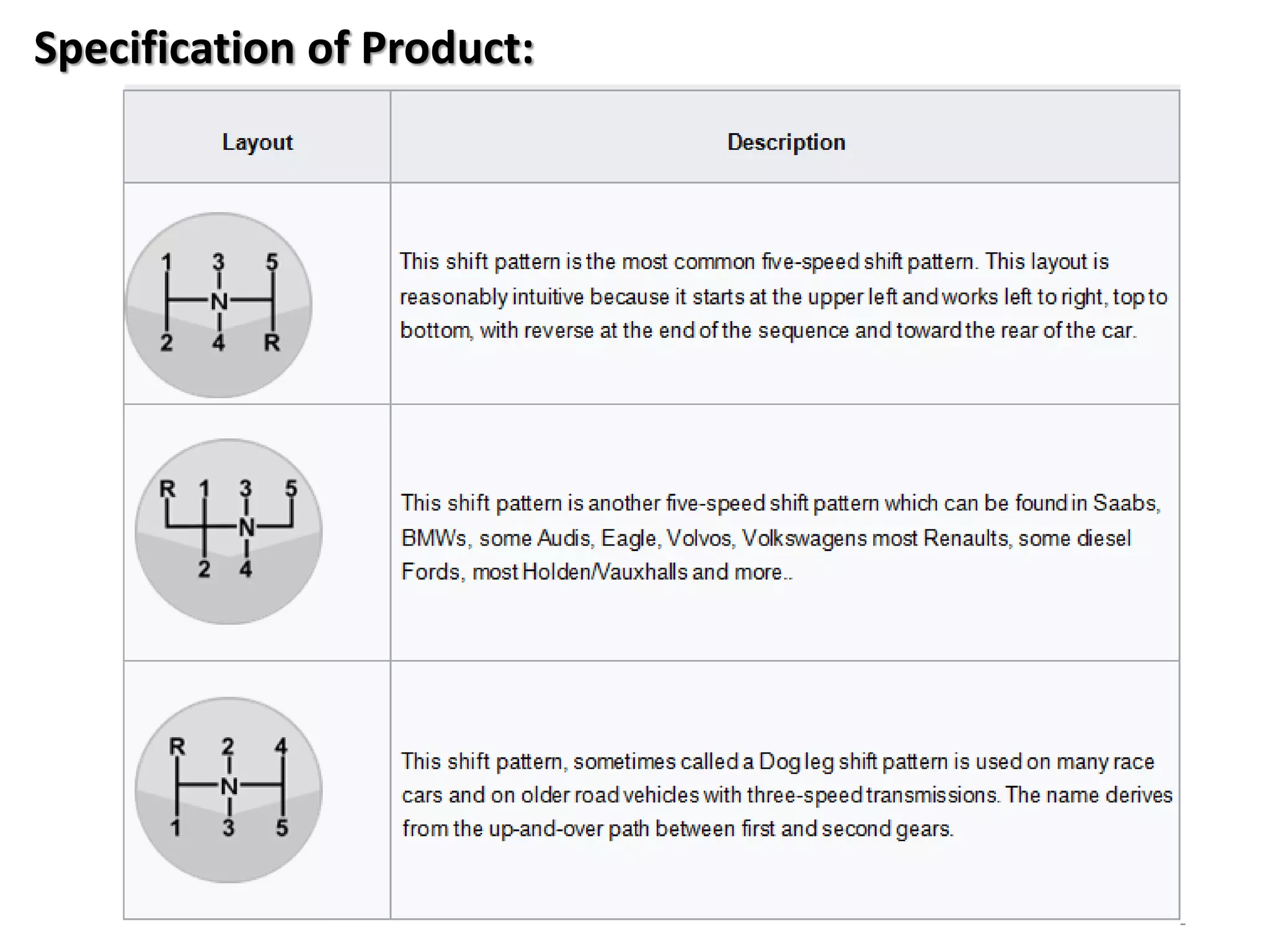 Specification of Product:

| Layout | Description |
|---|---|
| 1 3 5 N 2 4 R | This shift pattern is the most common five-speed shift pattern. This layout is reasonably intuitive because it starts at the upper left and works left to right, top to bottom, with reverse at the end of the sequence and toward the rear of the car. |
| R 1 3 5 N 2 4 | This shift pattern is another five-speed shift pattern which can be found in Saabs, BMWs, some Audis, Eagle, Volvos, Volkswagens most Renaults, some diesel Fords, most Holden/Vauxhalls and more.. |
| R 2 4 N 1 3 5 | This shift pattern, sometimes called a Dog leg shift pattern is used on many race cars and on older road vehicles with three-speed transmissions. The name derives from the up-and-over path between first and second gears. |