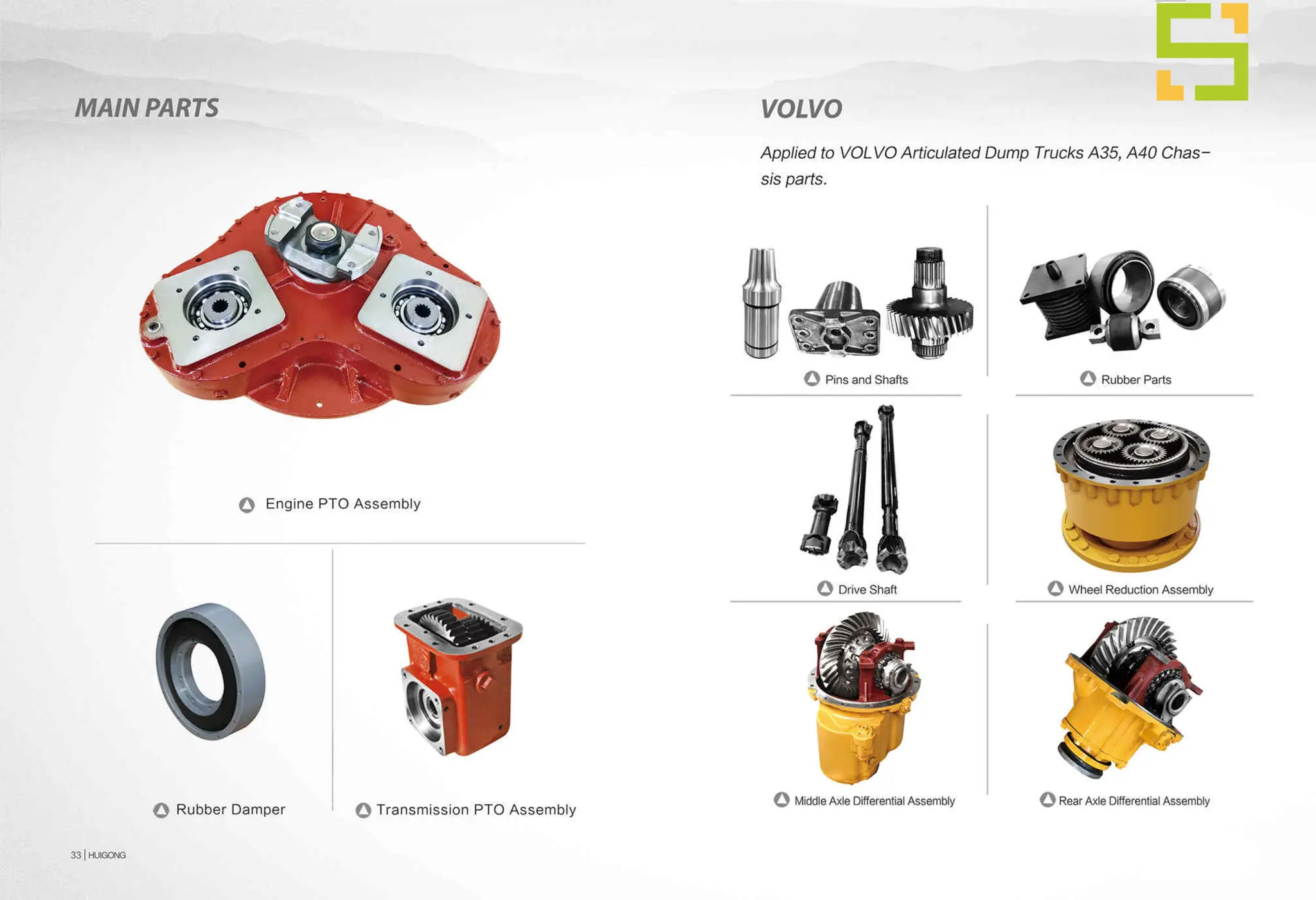 MAIN PARTS

Engine PTO Assembly

Rubber Damper

Transmission PTO Assembly

33 | HUIGONG

VOLVO

Applied to VOLVO Articulated Dump Trucks A35, A40 Chassis parts.

Pins and Shafts

Rubber Parts

Drive Shaft

Wheel Reduction Assembly

Middle Axle Differential Assembly

Rear Axle Differential Assembly