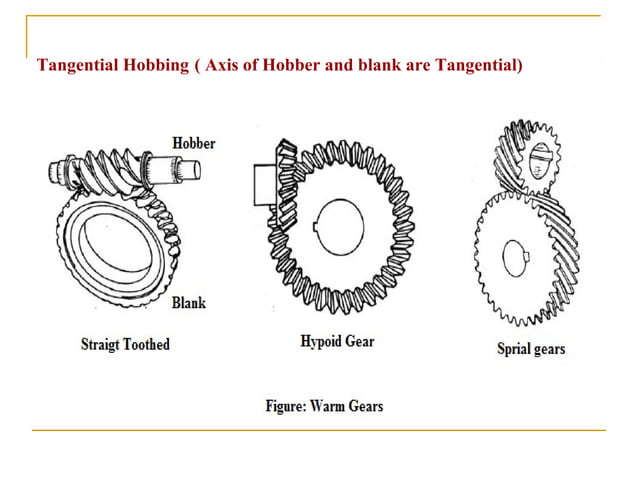 Tangential Hobbing ( Axis of Hobber and blank are Tangential)

Hobber

Blank

Straigt Toothed

Hypoid Gear

Sprial gears

Figure: Warm Gears