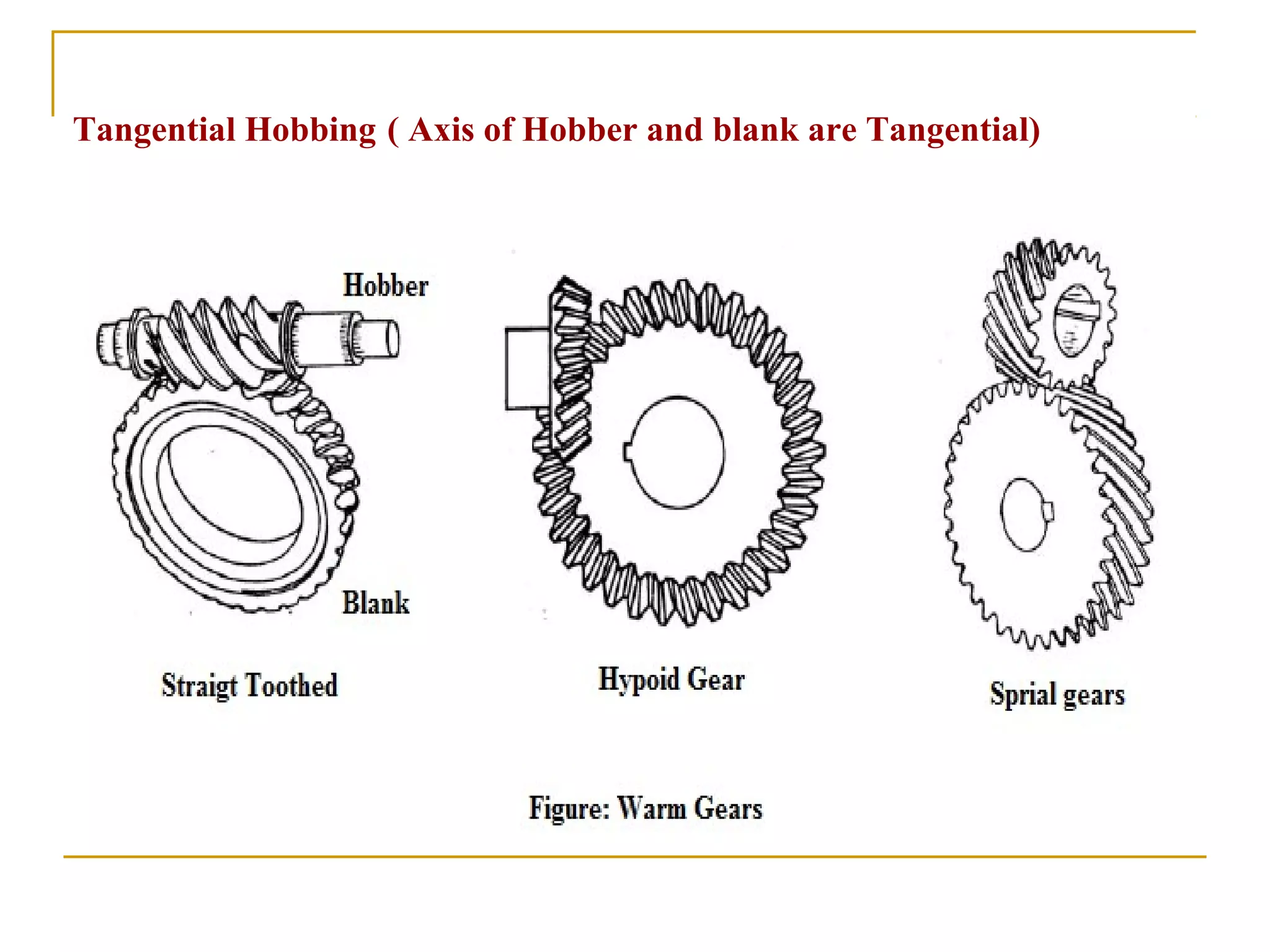 Tangential Hobbing ( Axis of Hobber and blank are Tangential)

Hobber

Blank

Straigt Toothed

Hypoid Gear

Sprial gears

Figure: Warm Gears