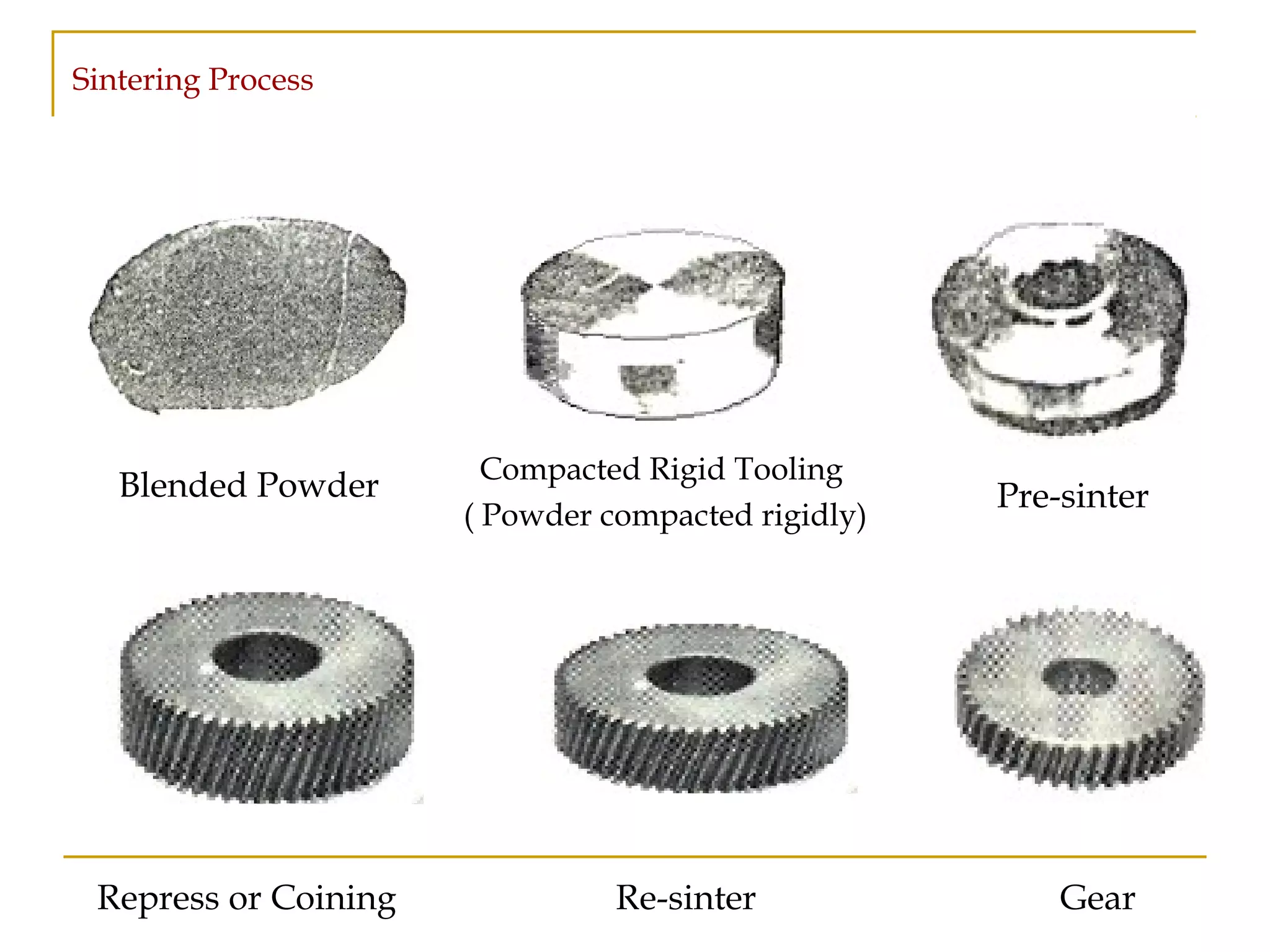 Sintering Process

Blended Powder

Compacted Rigid Tooling
( Powder compacted rigidly)

Pre-sinter

Repress or Coining

Re-sinter

Gear