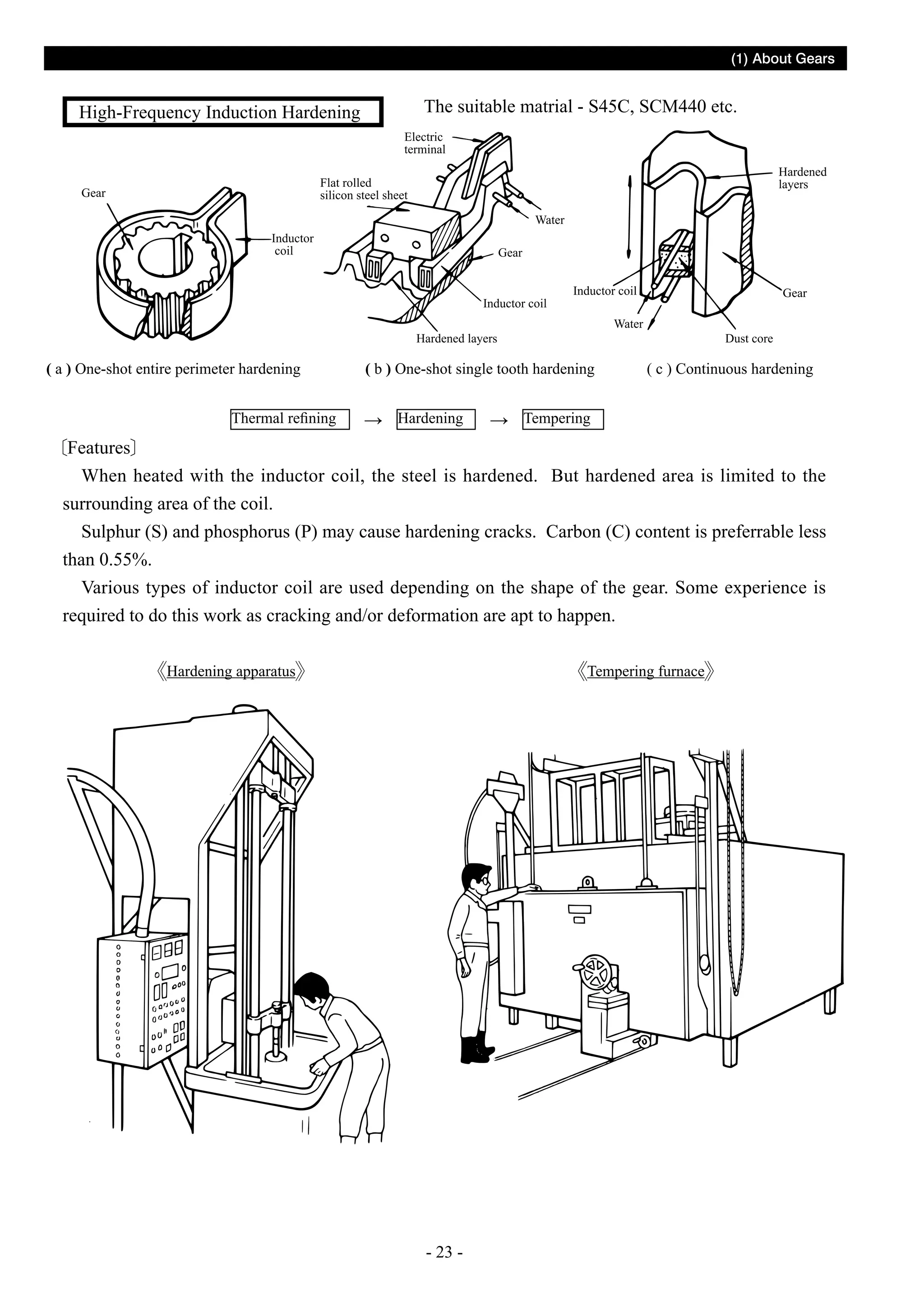 (1) About Gears

High-Frequency Induction Hardening

The suitable matrial - S45C, SCM440 etc.

Gear

Inductor coil

Electric terminal

Flat rolled silicon steel sheet

Water

Gear

Inductor coil

Hardened layers

Hardened layers

Inductor coil

Water

Gear

Dust core

( a ) One-shot entire perimeter hardening

( b ) One-shot single tooth hardening

( c ) Continuous hardening

Thermal refining → Hardening → Tempering

〔Features〕

When heated with the inductor coil, the steel is hardened. But hardened area is limited to the surrounding area of the coil.

Sulphur (S) and phosphorus (P) may cause hardening cracks. Carbon (C) content is preferrable less than 0.55%.

Various types of inductor coil are used depending on the shape of the gear. Some experience is required to do this work as cracking and/or deformation are apt to happen.

《Hardening apparatus》

《Tempering furnace》

- 23 -