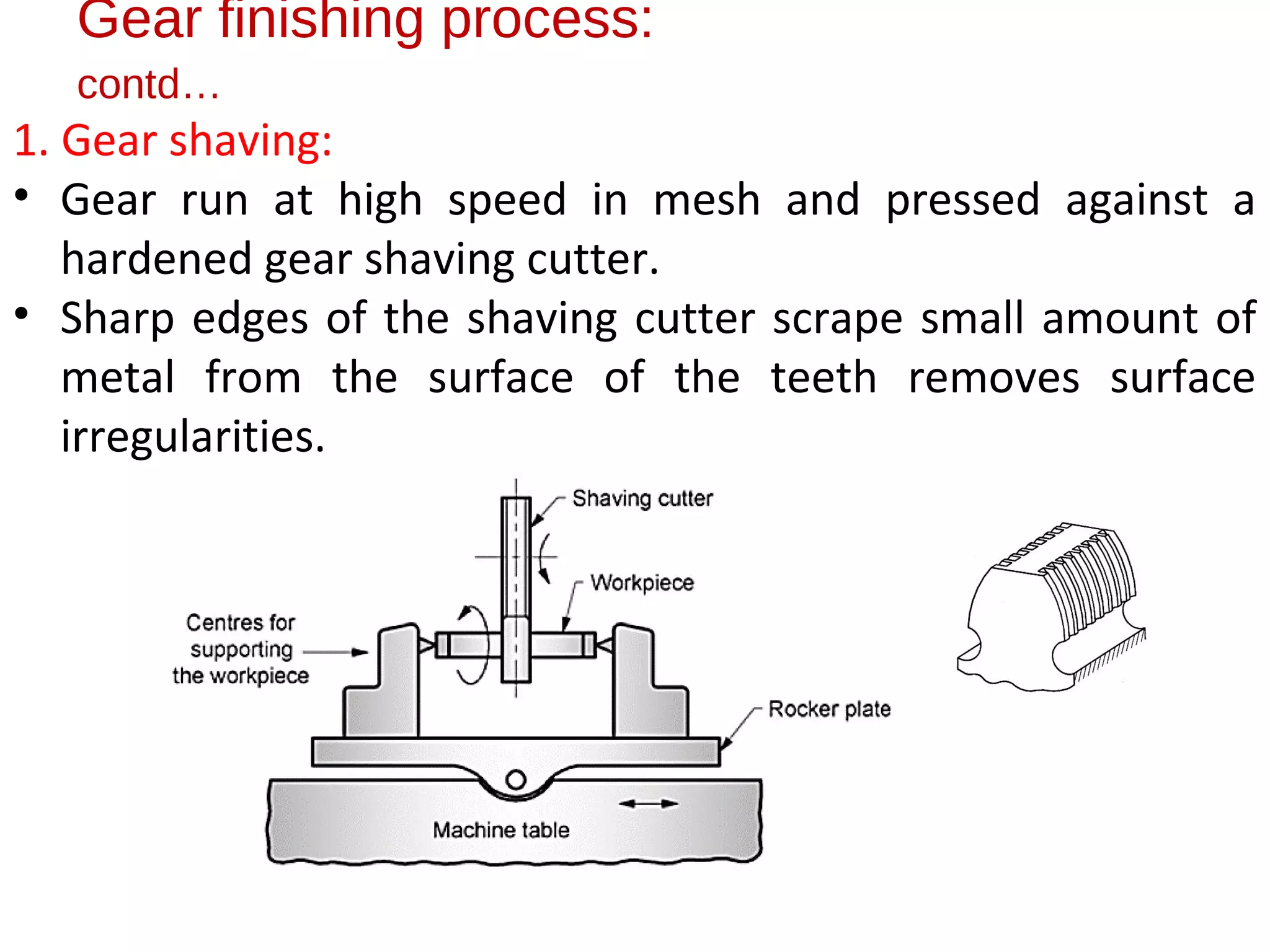 Gear finishing process:
contd…

1. Gear shaving:

• Gear run at high speed in mesh and pressed against a hardened gear shaving cutter.

• Sharp edges of the shaving cutter scrape small amount of metal from the surface of the teeth removes surface irregularities.

Shaving cutter

Workpiece

Centres for supporting the workpiece

Rocker plate

Machine table