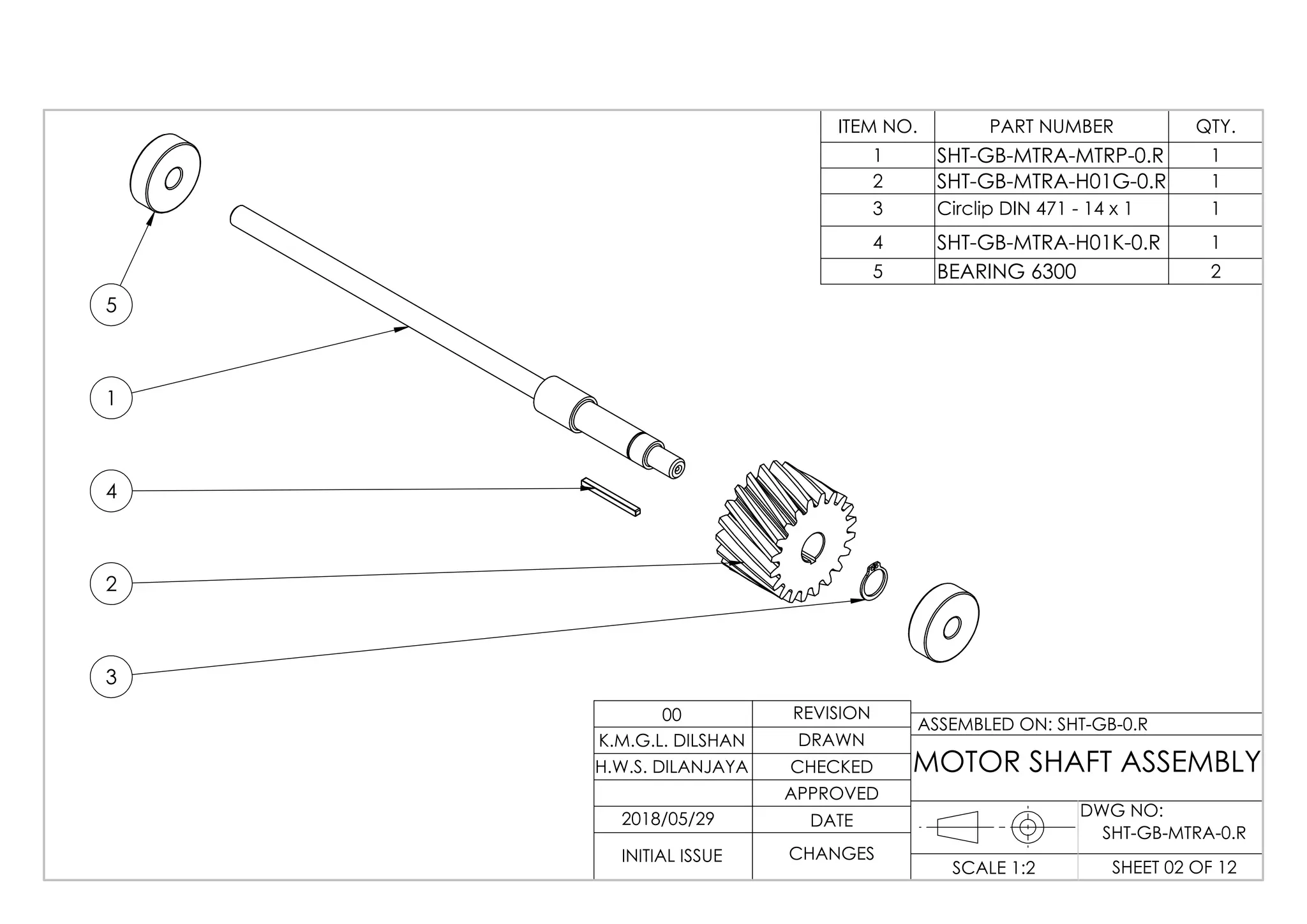 | ITEM NO. | PART NUMBER | QTY. |
|---|---|---|
| 1 | SHT-GB-MTRA-MTRP-0.R | 1 |
| 2 | SHT-GB-MTRA-H01G-0.R | 1 |
| 3 | Circlip DIN 471 - 14 x 1 | 1 |
| 4 | SHT-GB-MTRA-H01K-0.R | 1 |
| 5 | BEARING 6300 | 2 |

5

1

4

2

3

| 00 | REVISION |
|---|---|
| K.M.G.L. DILSHAN | DRAWN |
| H.W.S. DILANJAYA | CHECKED |
| | APPROVED |
| 2018/05/29 | DATE |
| INITIAL ISSUE | CHANGES |

ASSEMBLED ON: SHT-GB-0.R

MOTOR SHAFT ASSEMBLY

DWG NO: SHT-GB-MTRA-0.R

SCALE 1:2

SHEET 02 OF 12