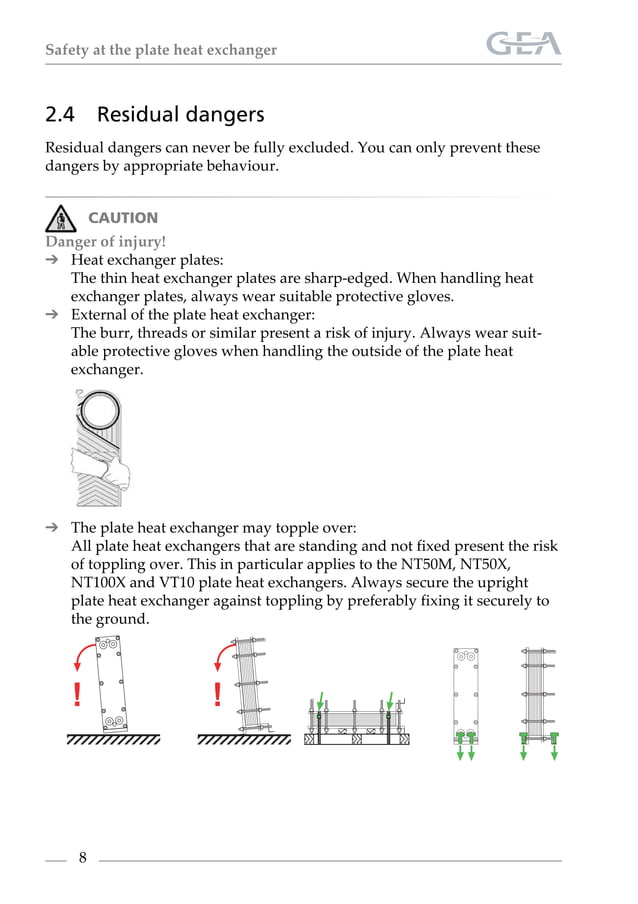 Safety at the plate heat exchanger

GEA

2.4 Residual dangers

Residual dangers can never be fully excluded. You can only prevent these dangers by appropriate behaviour.

CAUTION

Danger of injury!

→ Heat exchanger plates:
The thin heat exchanger plates are sharp-edged. When handling heat exchanger plates, always wear suitable protective gloves.

→ External of the plate heat exchanger:
The burr, threads or similar present a risk of injury. Always wear suitable protective gloves when handling the outside of the plate heat exchanger.

→ The plate heat exchanger may topple over:
All plate heat exchangers that are standing and not fixed present the risk of toppling over. This in particular applies to the NT50M, NT50X, NT100X and VT10 plate heat exchangers. Always secure the upright plate heat exchanger against toppling by preferably fixing it securely to the ground.

!

!

8